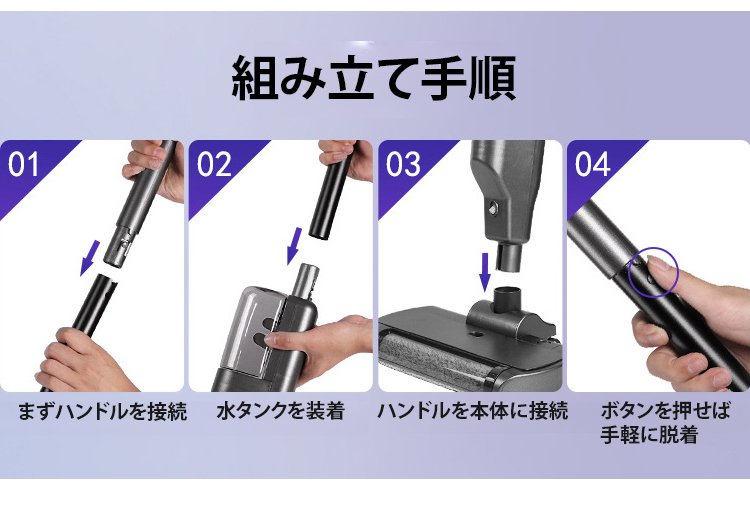 組み立て手順

01

まずハンドルを接続

02

水タンクを装着

03

ハンドルを本体に接続

04

ボタンを押せば手軽に脱着