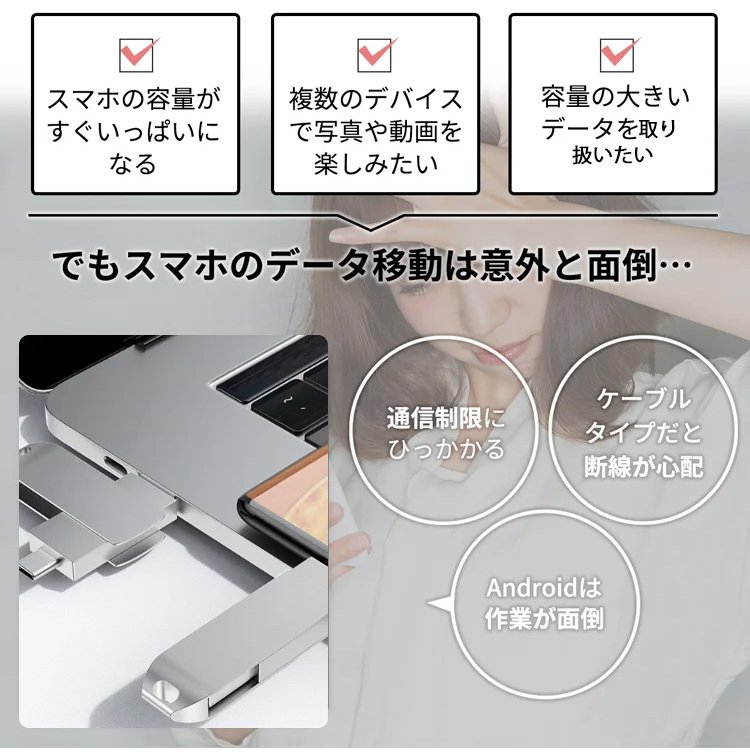 スマホの容量がすぐいっぱいになる

複数のデバイスで写真や動画を楽しみたい

容量の大きいデータを取り扱いたい

でもスマホのデータ移動は意外と面倒…

通信制限にひっかかる

ケーブルタイプだと断線が心配

Androidは作業が面倒