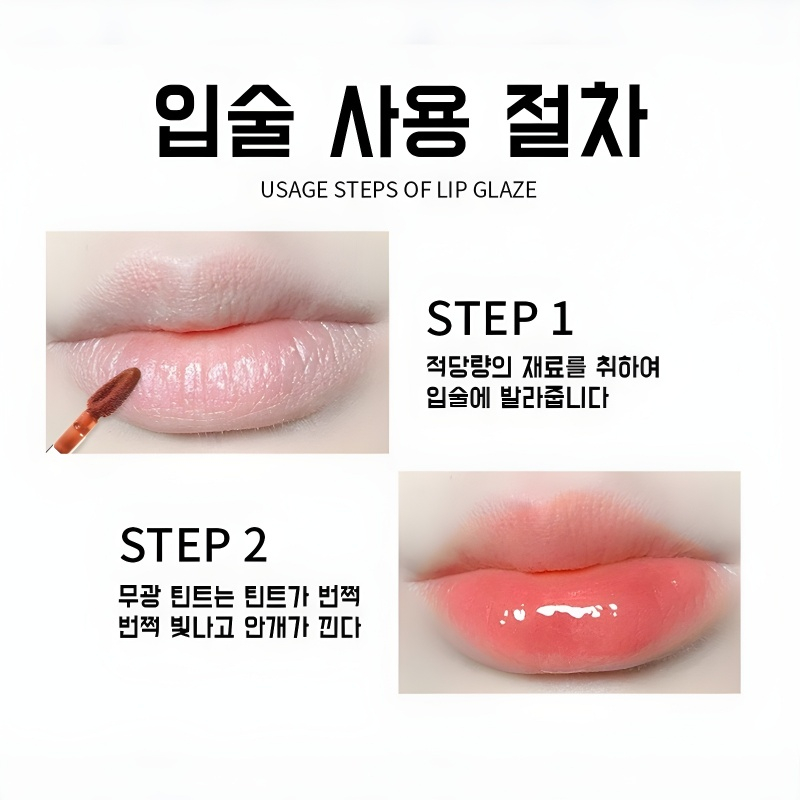 입술 사용 절차

USAGE STEPS OF LIP GLAZE

STEP 1

적당량의 재료를 취하여 입술에 발라줍니다

STEP 2

무광 틴트는 틴트가 번쩍 번쩍 빛나고 안개가 낀다