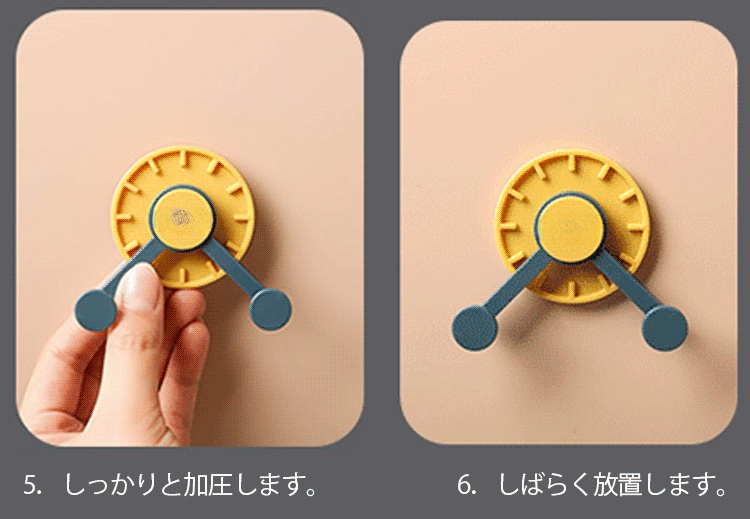 5. しっかりと加圧します。

6. しばらく放置します。