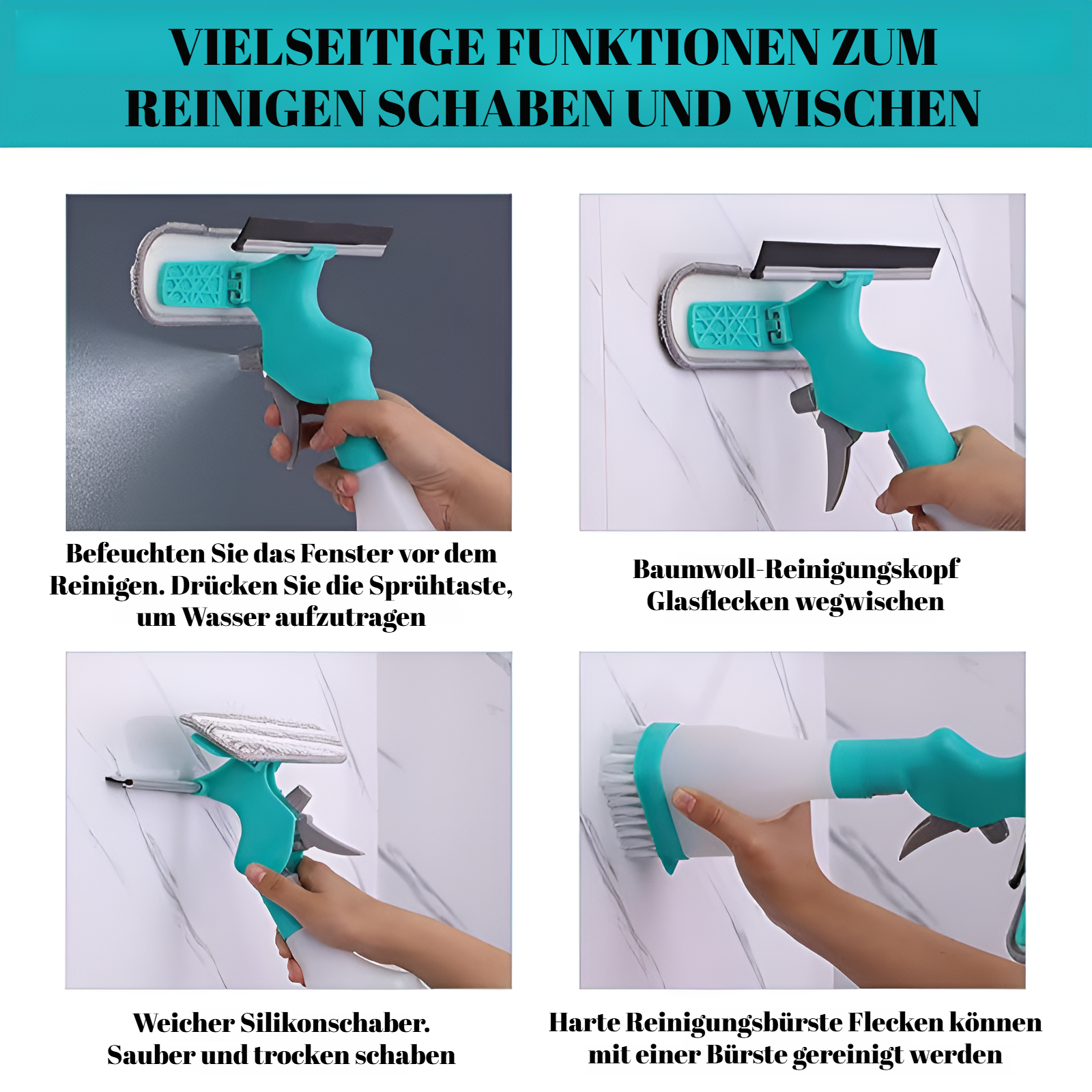 VIELSEITIGE FUNKTIONEN ZUM REINIGEN SCHABEN UND WISCHEN

Befeuchten Sie das Fenster vor dem Reinigen. Drücken Sie die Sprühtaste, um Wasser aufzutragen

Baumwoll-Reinigungskopf Glasflecken wegwischen

Weicher Silikonschaber. Sauber und trocken schaben

Harte Reinigungsbürste Flecken können mit einer Bürste gereinigt werden