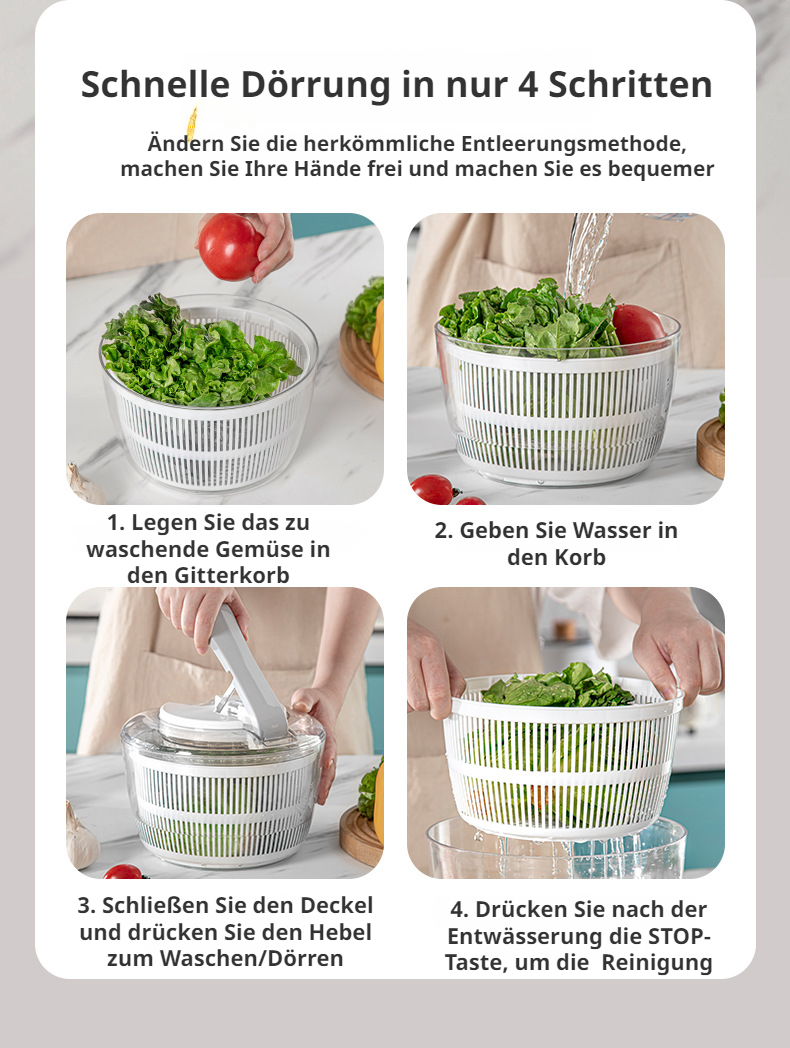 Schnelle Dörrung in nur 4 Schritten

Ändern Sie die herkömmliche Entleerungsmethode, machen Sie Ihre Hände frei und machen Sie es bequemer

1. Legen Sie das zu waschende Gemüse in den Gitterkorb

2. Geben Sie Wasser in den Korb

3. Schließen Sie den Deckel und drücken Sie den Hebel zum Waschen/Dörren

4. Drücken Sie nach der Entwässerung die STOP-Taste, um die Reinigung