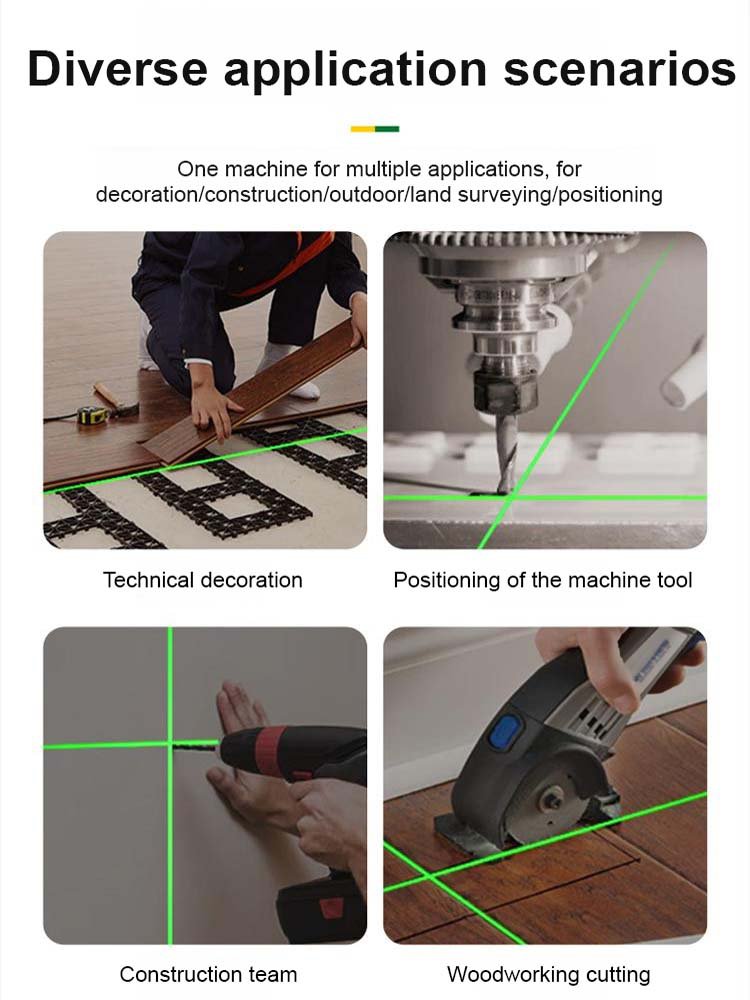 Diverse application scenarios

One machine for multiple applications, for decoration/construction/outdoor/land surveying/positioning

Technical decoration

Positioning of the machine tool

Construction team

Woodworking cutting