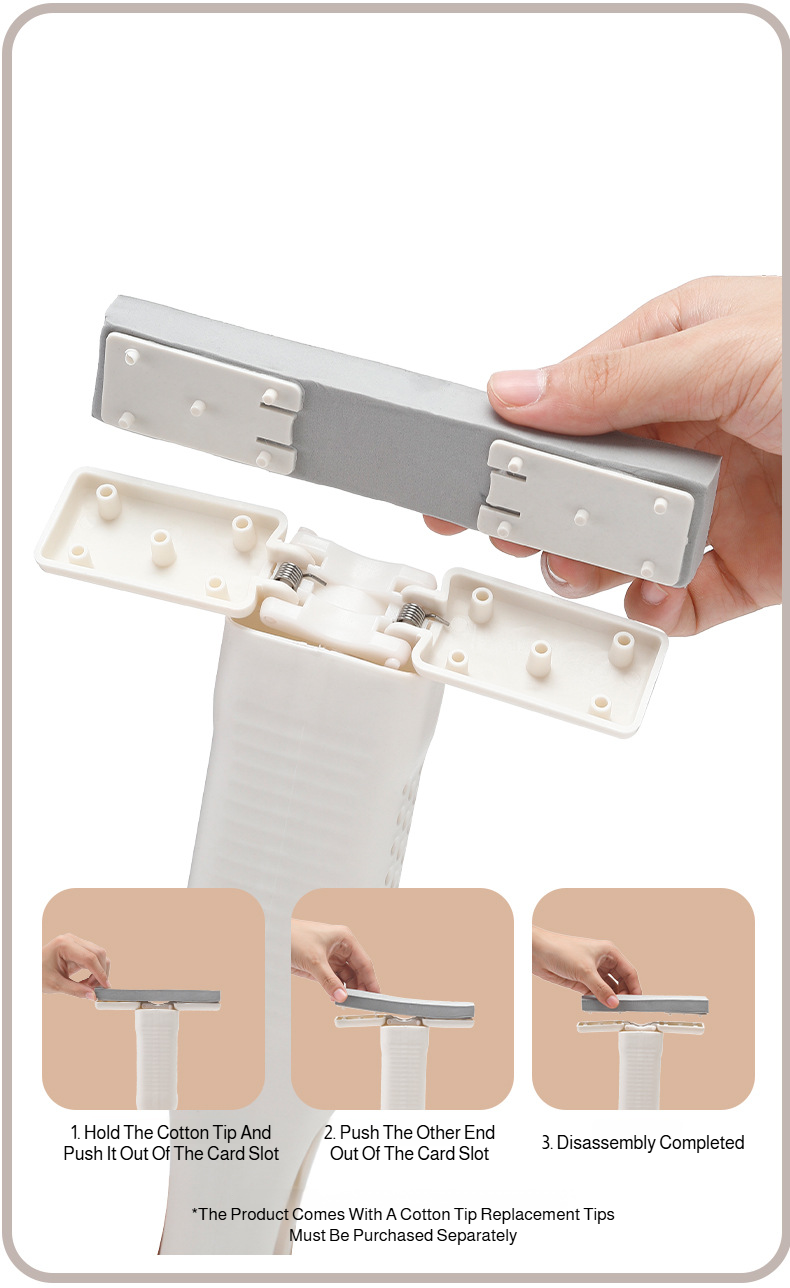 1. Hold The Cotton Tip And Push It Out Of The Card Slot

2. Push The Other End Out Of The Card Slot

3. Disassembly Completed

*The Product Comes With A Cotton Tip Replacement Tips Must Be Purchased Separately