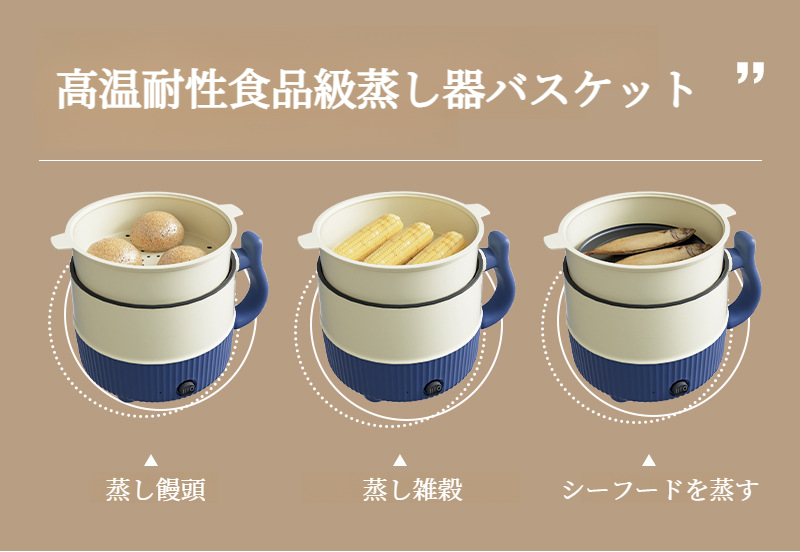 高温耐性食品級蒸し器バスケット ”

▲
蒸し饅頭

▲
蒸し雑穀

▲
シーフードを蒸す