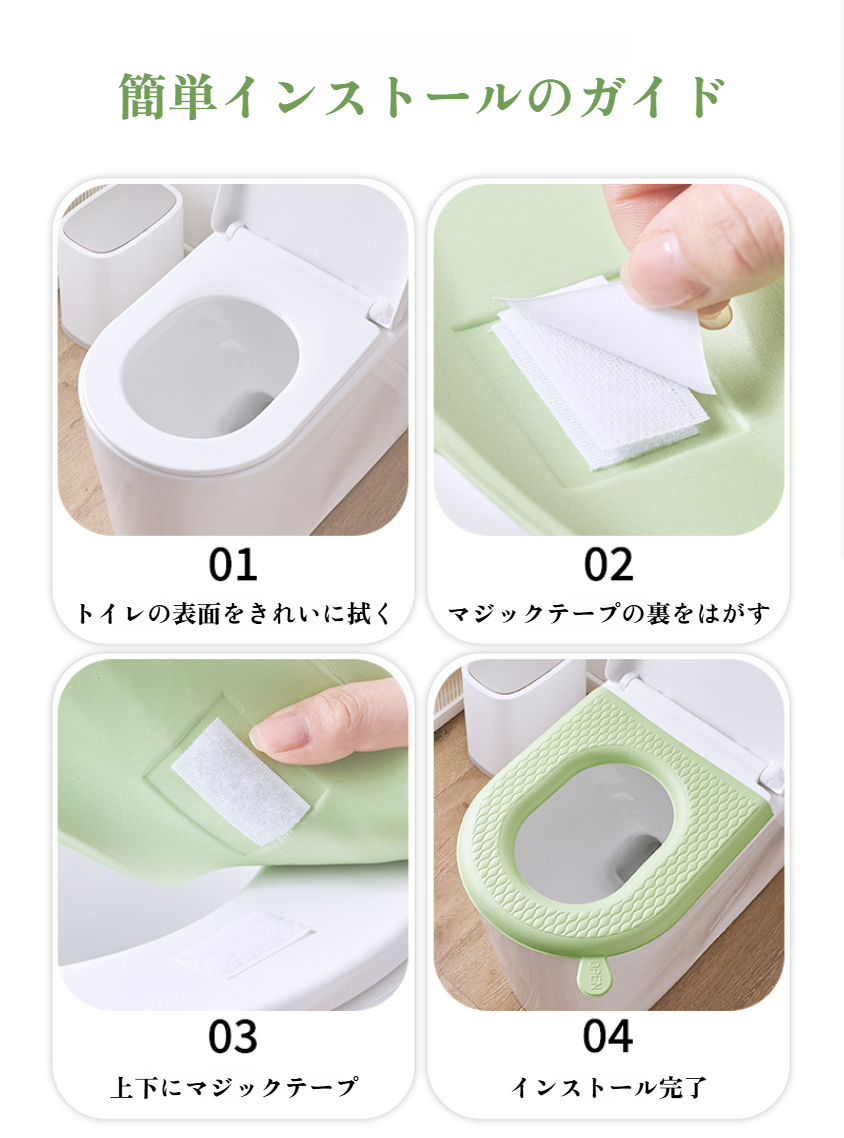 簡単インストールのガイド

01
トイレの表面をきれいに拭く

02
マジックテープの裏をはがす

03
上下にマジックテープ

04
インストール完了

OPEN