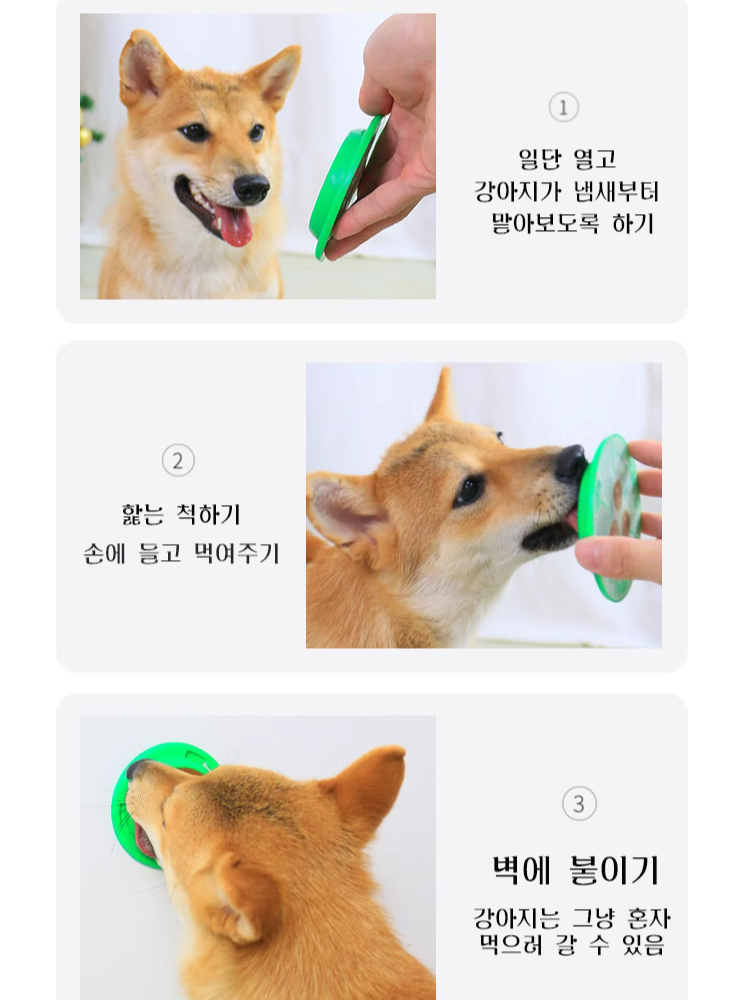 1

일단 열고
강아지가 냄새부터
맡아보도록 하기

2

핥는 척하기
손에 들고 먹여주기

3

벽에 붙이기

강아지는 그냥 혼자
먹으러 갈 수 있음