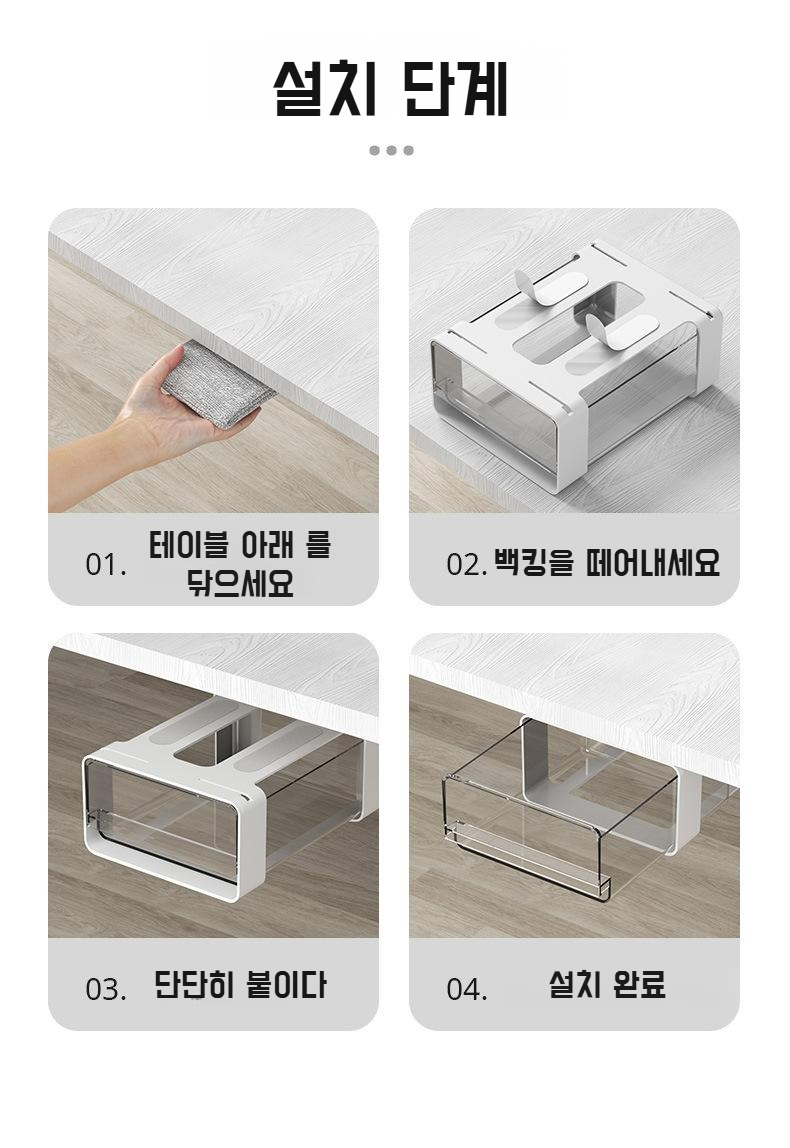 설치 단계

01. 테이블 아래 를 닦으세요

02. 백킹을 떼어내세요

03. 단단히 붙이다

04. 설치 완료