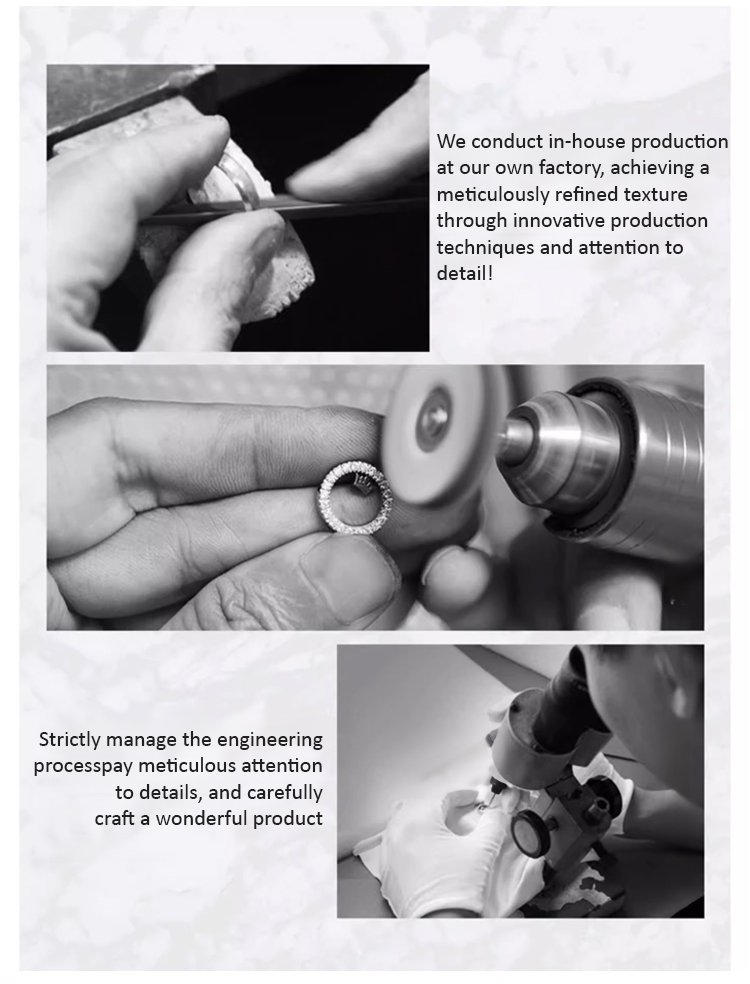 We conduct in-house production at our own factory, achieving a meticulously refined texture through innovative production techniques and attention to detail!

Strictly manage the engineering processpay meticulous attention to details, and carefully craft a wonderful product