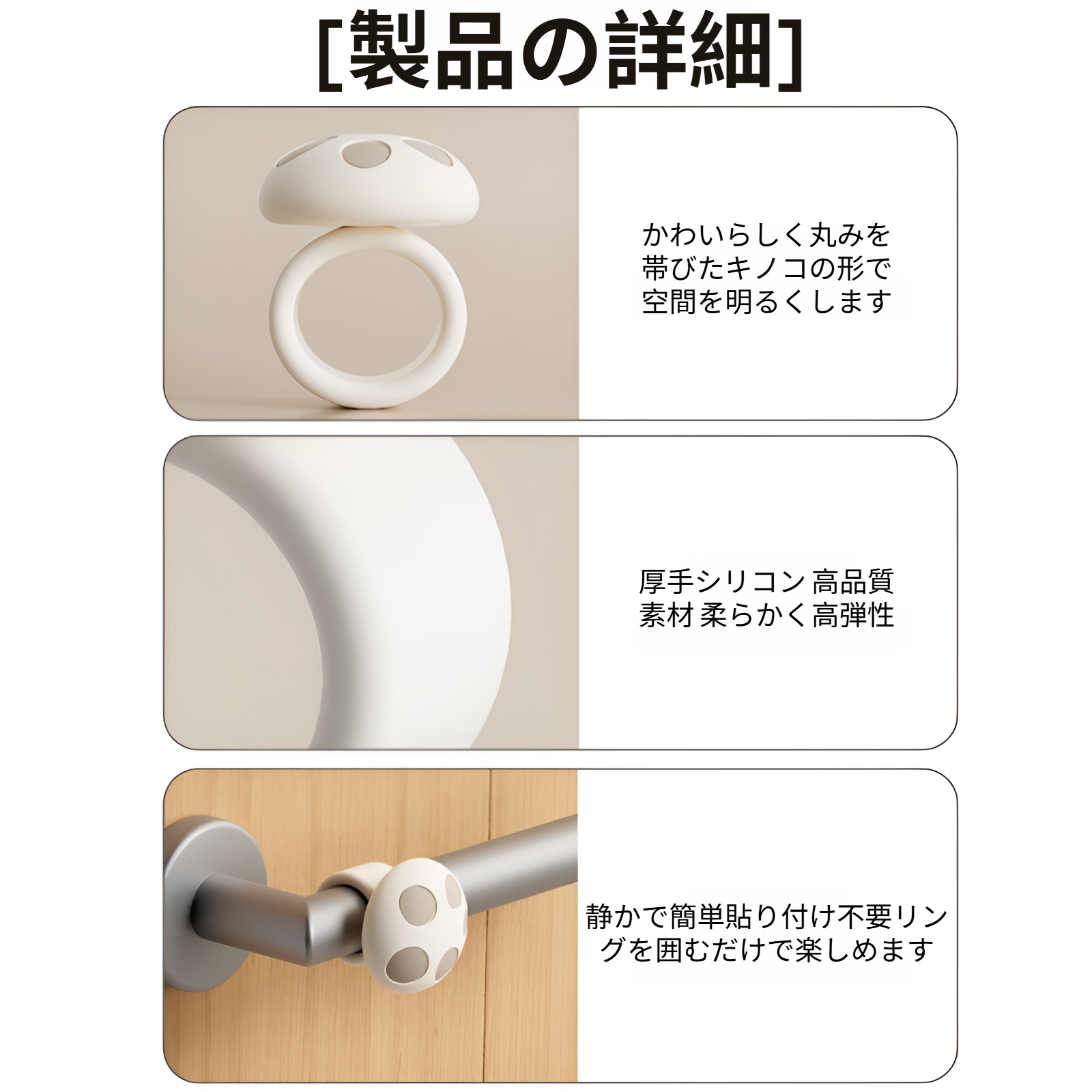 [製品の詳細]

かわいらしく丸みを帯びたキノコの形で空間を明るくします

厚手シリコン 高品質素材 柔らかく高弾性

静かで簡単貼り付け不要リングを囲むだけで楽しめます