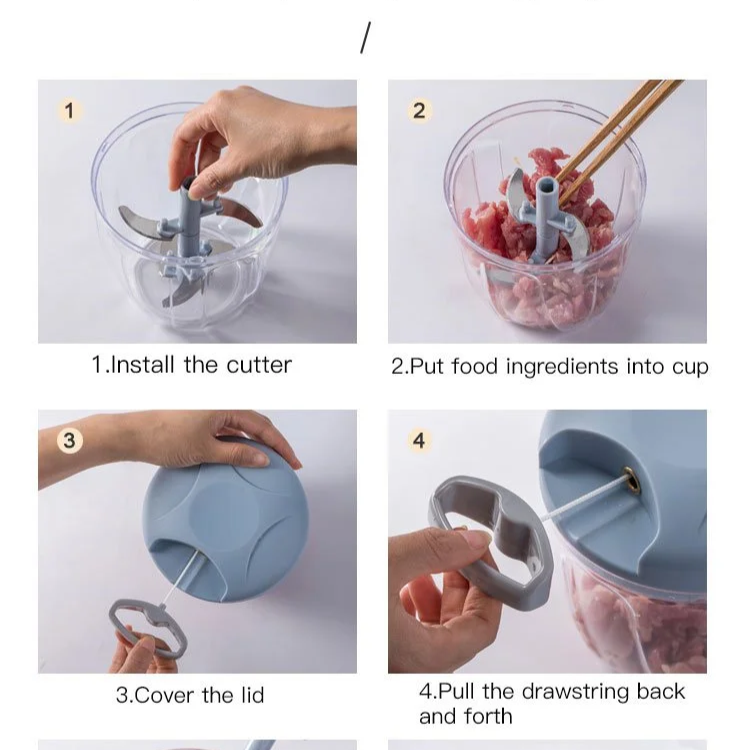 /

1

1.Install the cutter

2

2.Put food ingredients into cup

3

3.Cover the lid

4

4.Pull the drawstring back and forth