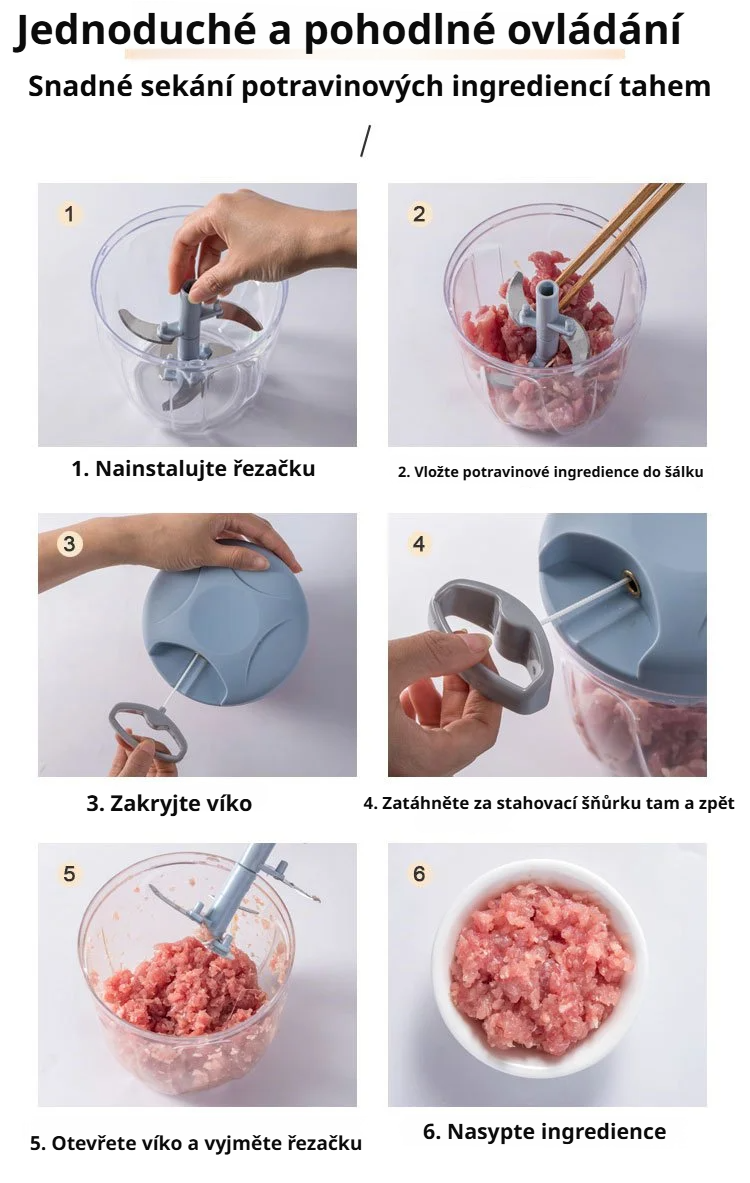 Jednoduché a pohodlné ovládání

Snadné sekání potravinových ingrediencí tahem

/

1

1. Nainstalujte řezačku

2

2. Vložte potravinové ingredience do šálku

3

3. Zakryjte víko

4

4. Zatáhněte za stahovací šňůrku tam a zpět

5

5. Otevřete víko a vyjměte řezačku

6

6. Nasypte ingredience