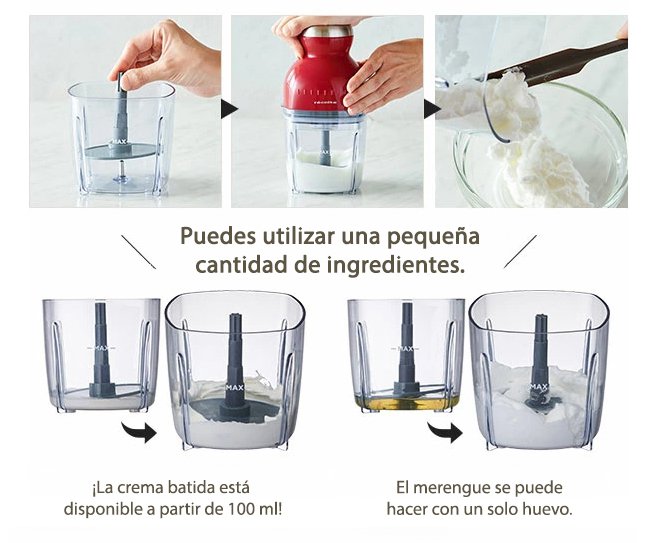 MAX

recolte

Puedes utilizar una pequeña cantidad de ingredientes.

MAX

MAX

MAX

MAX

¡La crema batida está disponible a partir de 100 ml!

El merengue se puede hacer con un solo huevo.