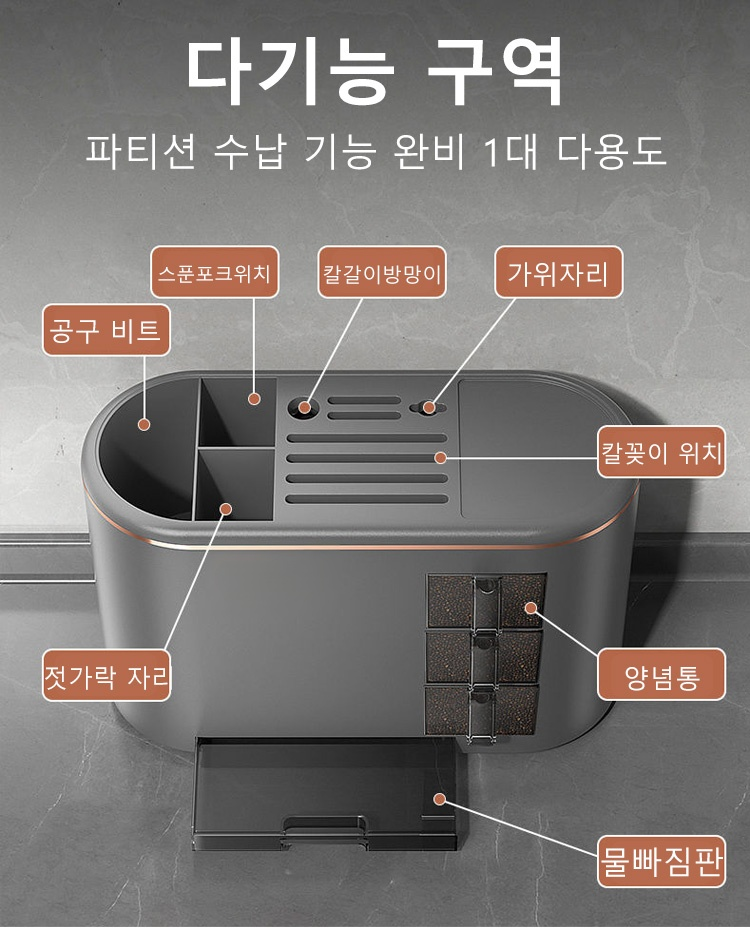 다기능 구역

파티션 수납 기능 완비 1대 다용도

스푼포크위치

칼갈이방망이

가위자리

공구 비트

칼꽂이 위치

젓가락 자리

양념통

물빠짐판