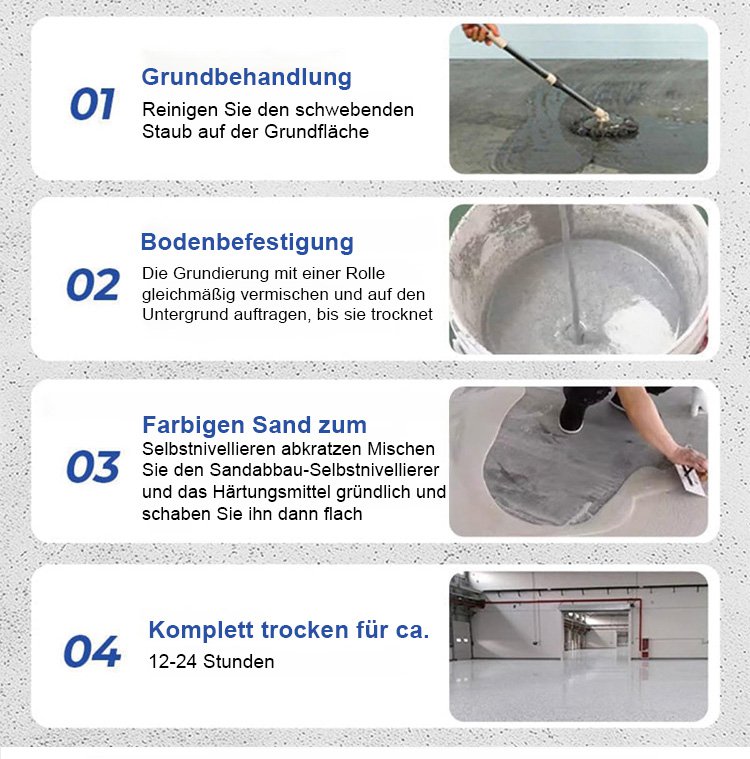 01
Grundbehandlung
Reinigen Sie den schwebenden Staub auf der Grundfläche

02
Bodenbefestigung
Die Grundierung mit einer Rolle gleichmäßig vermischen und auf den Untergrund auftragen, bis sie trocknet

03
Farbigen Sand zum
Selbstnivellieren abkratzen Mischen Sie den Sandabbau-Selbstnivellierer und das Härtungsmittel gründlich und schaben Sie ihn dann flach

04
Komplett trocken für ca.
12-24 Stunden