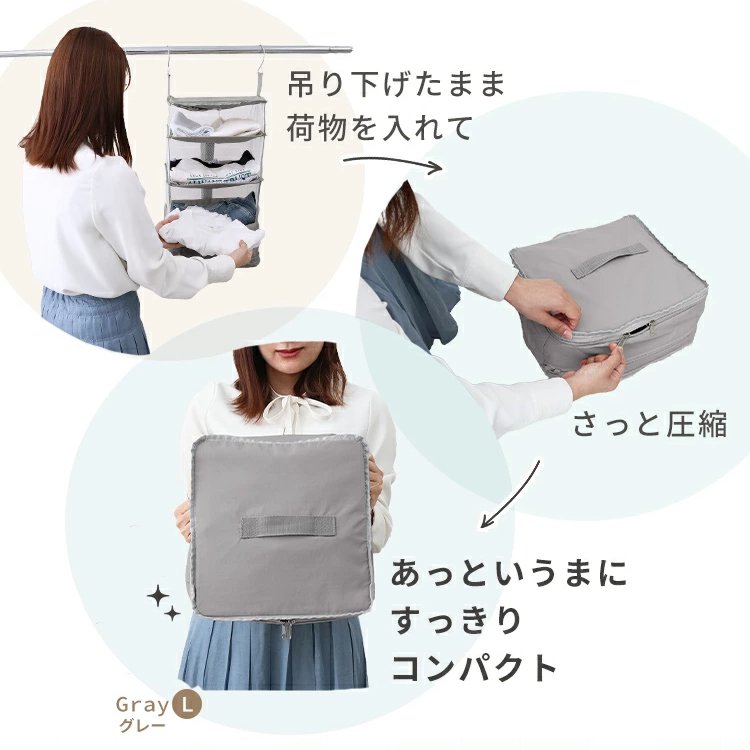 吊り下げたまま
荷物を入れて

さっと圧縮

あっというまに
すっきり
コンパクト

Gray L
グレー