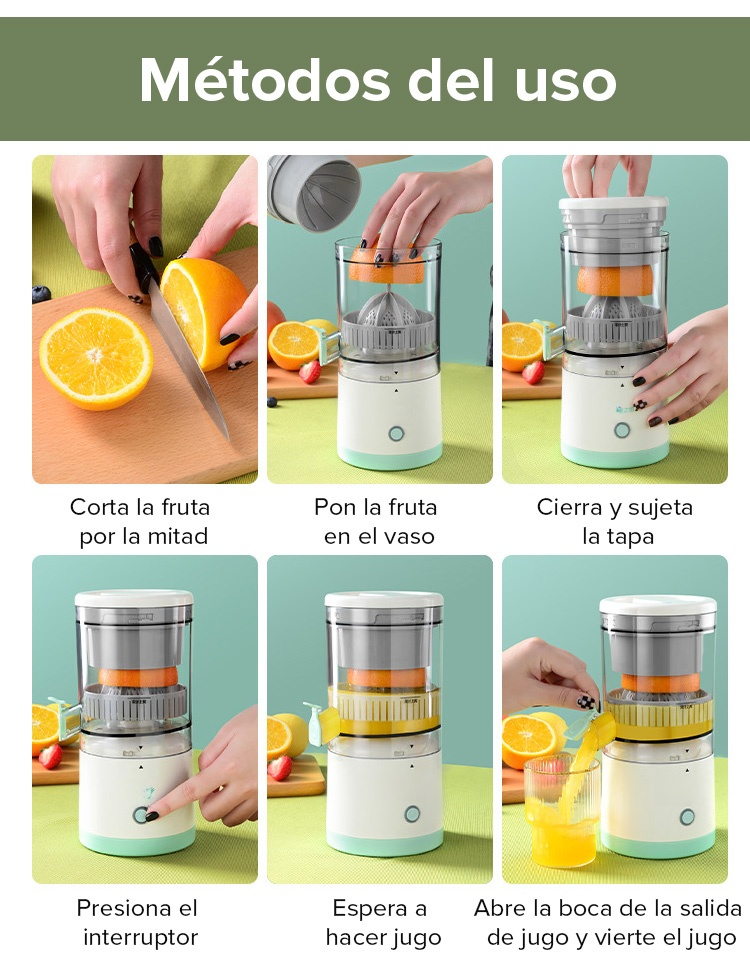 Métodos del uso

Corta la fruta por la mitad

Pon la fruta en el vaso

Cierra y sujeta la tapa

Presiona el interruptor

Espera a hacer jugo

Abre la boca de la salida de jugo y vierte el jugo