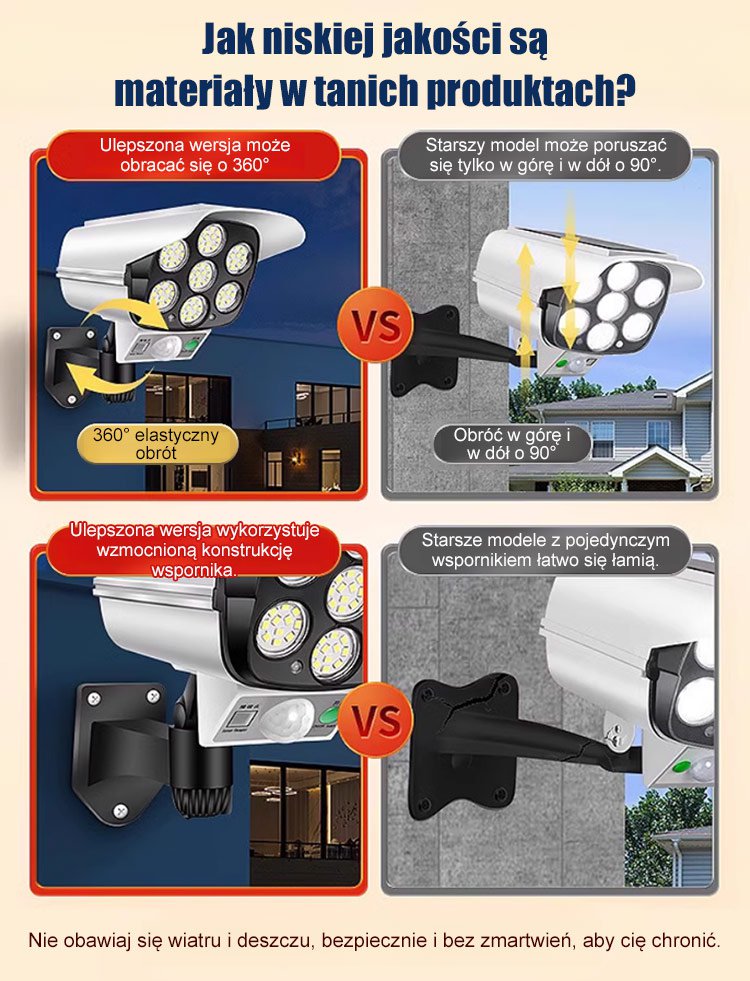 Jak niskiej jakości są materiały w tanich produktach?

Ulepszona wersja może obracać się o 360°

360° elastyczny obrót

VS

Starszy model może poruszać się tylko w górę i w dół o 90°.

Obróć w górę i w dół o 90°

Ulepszona wersja wykorzystuje wzmocnioną konstrukcję wspornika.

VS

Starsze modele z pojedynczym wspornikiem łatwo się łamią.

Nie obawiaj się wiatru i deszczu, bezpiecznie i bez zmartwień, aby cię chronić.