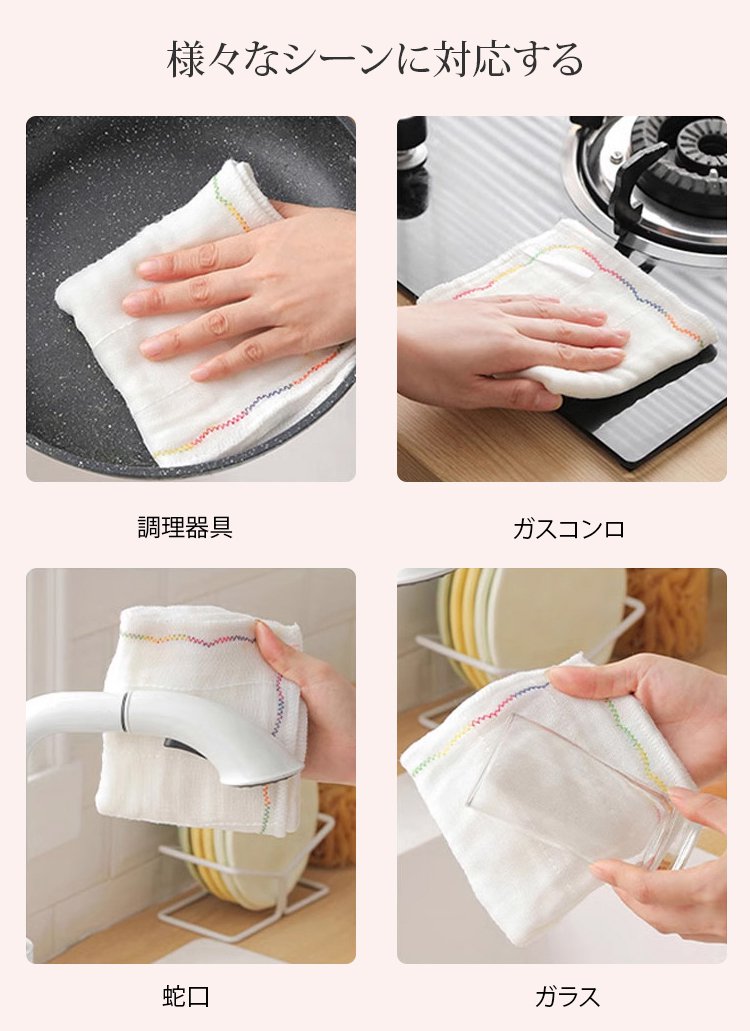 様々なシーンに対応する

調理器具

ガスコンロ

蛇口

ガラス