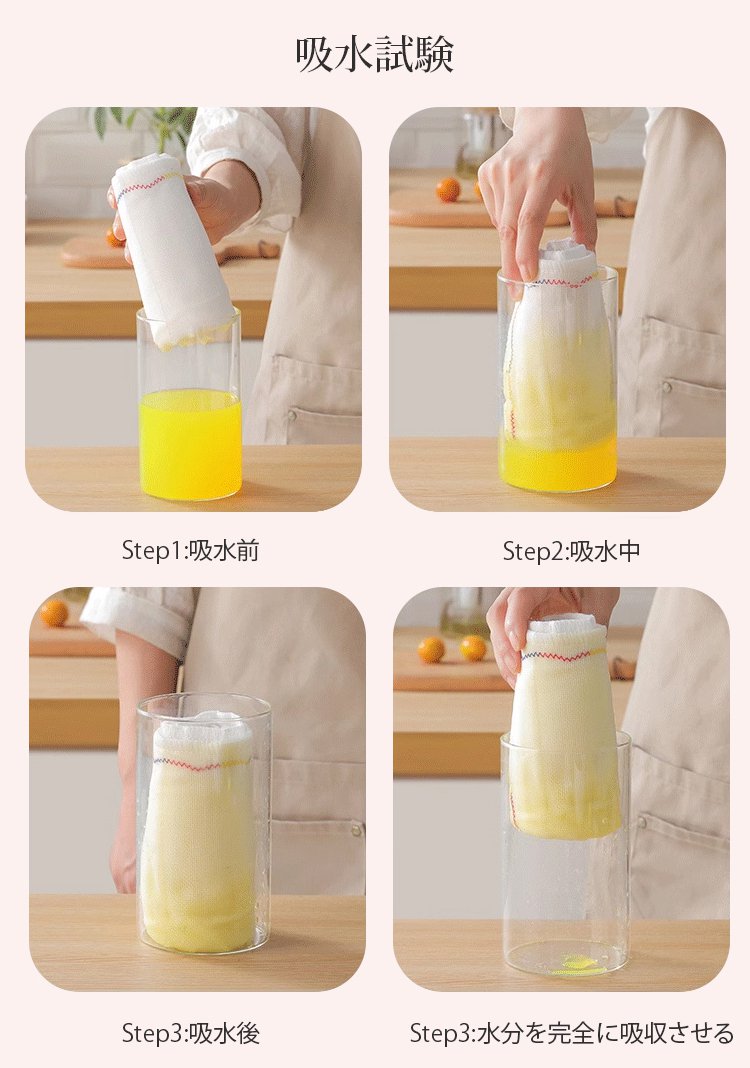 吸水試験

Step1:吸水前

Step2:吸水中

Step3:吸水後

Step3:水分を完全に吸収させる