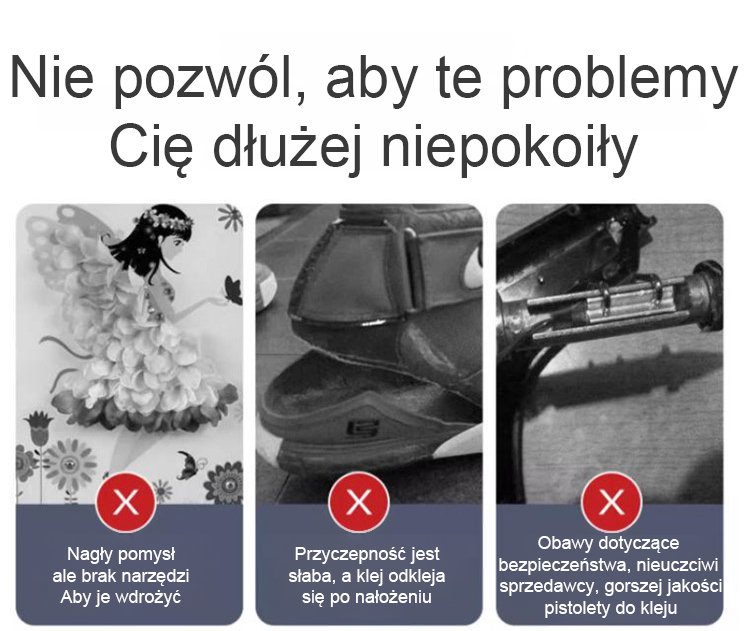 Nie pozwól, aby te problemy Cię dłużej niepokoiły

Nagły pomysł ale brak narzędzi Aby je wdrożyć

Przyczepność jest słaba, a klej odkleja się po nałożeniu

Obawy dotyczące bezpieczeństwa, nieuczciwi sprzedawcy, gorszej jakości pistolety do kleju