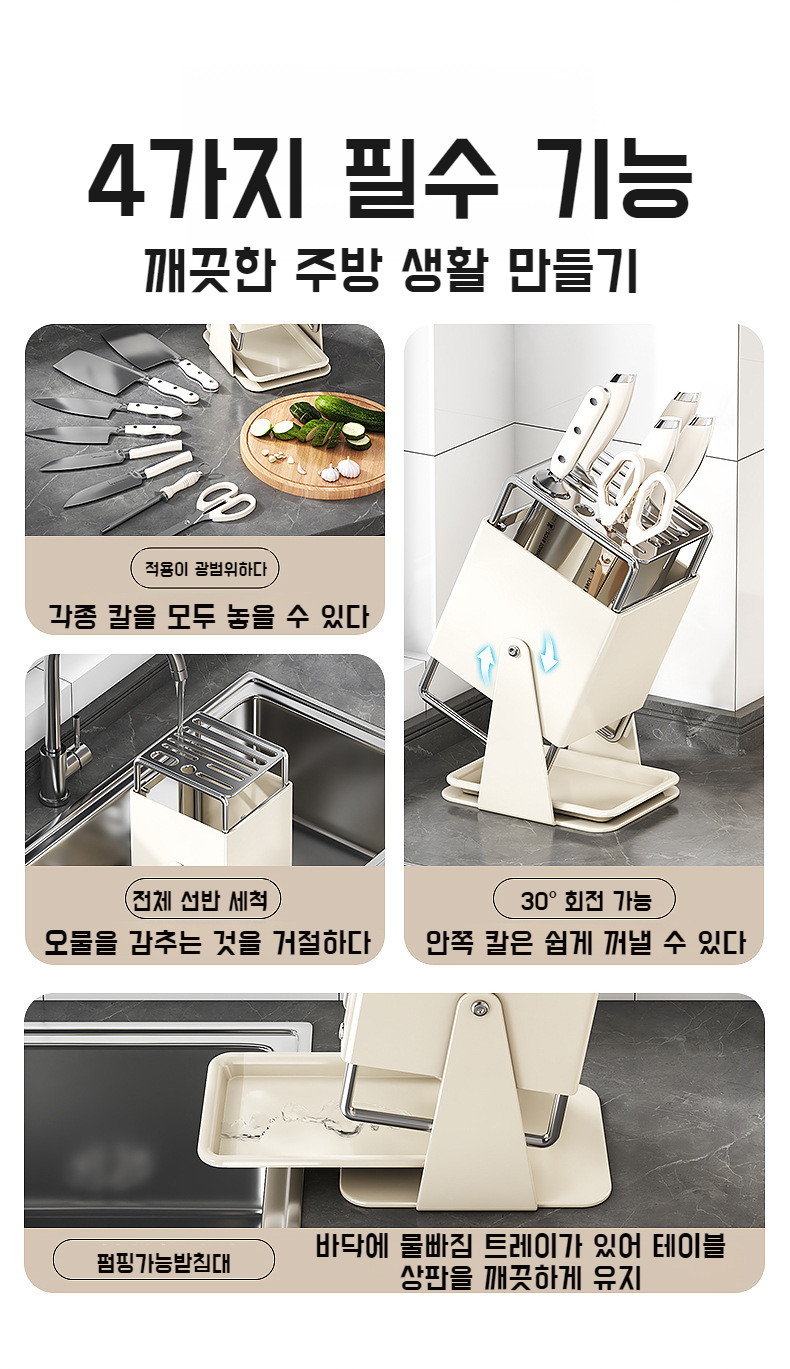 4가지 필수 기능

깨끗한 주방 생활 만들기

적용이 광범위하다

각종 칼을 모두 놓을 수 있다

전체 선반 세척

오물을 감추는 것을 거절하다

30° 회전 가능

안쪽 칼은 쉽게 꺼낼 수 있다

펌핑가능받침대

바닥에 물빠짐 트레이가 있어 테이블 상판을 깨끗하게 유지