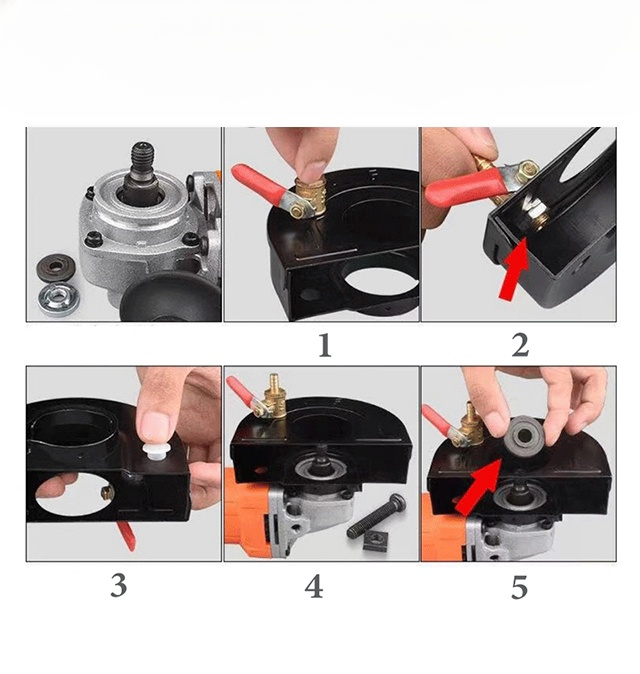 1

2

3

4

5