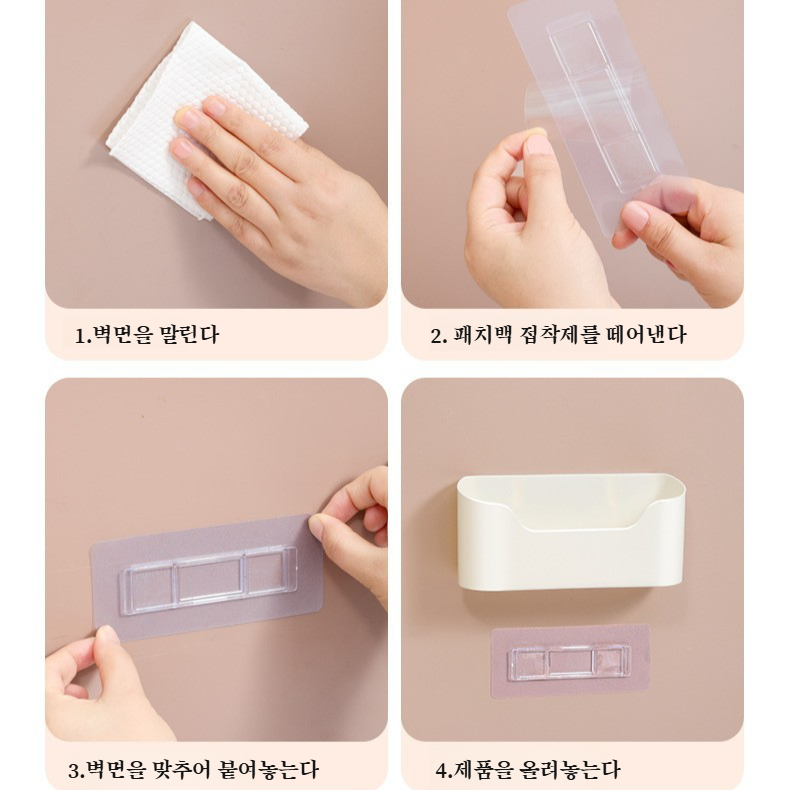 1.벽면을 말린다

2. 패치백 접착제를 떼어낸다

3.벽면을 맞추어 붙여놓는다

4.제품을 올려놓는다