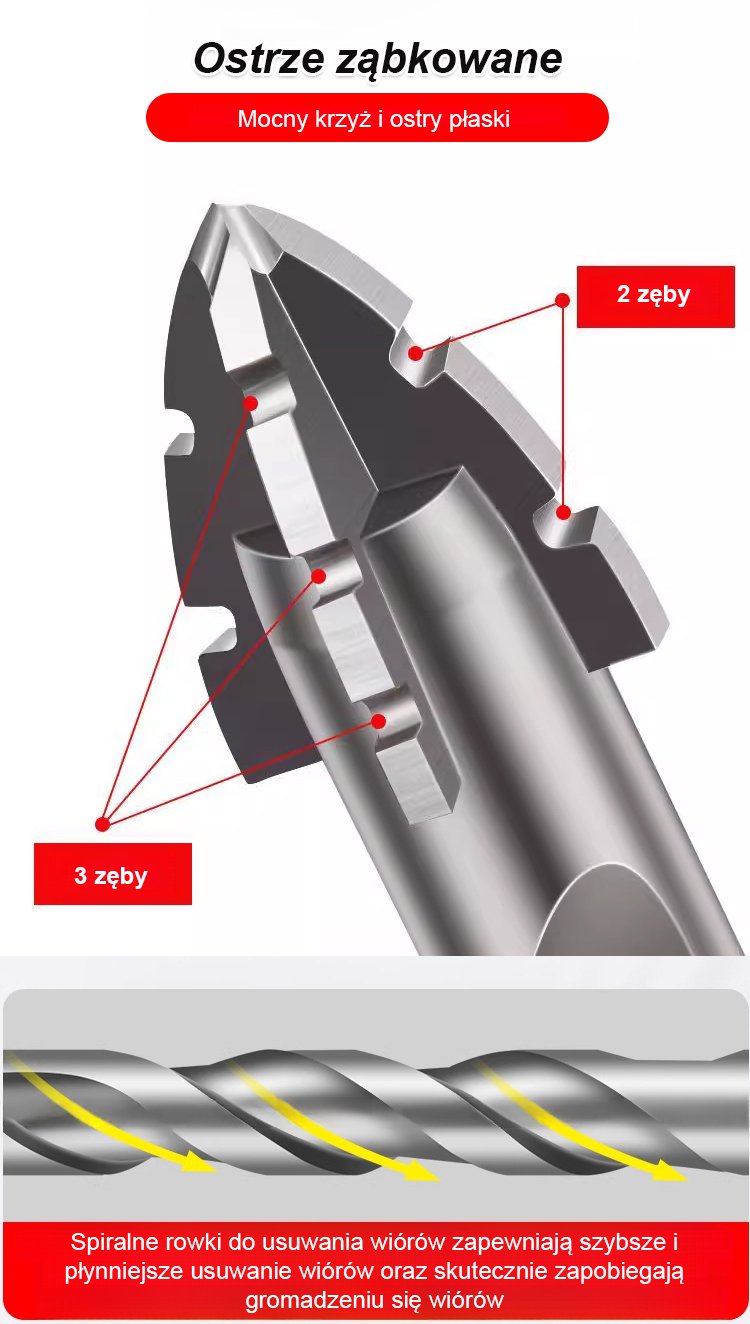 Ostrze ząbkowane

Mocny krzyż i ostry płaski

2 zęby

3 zęby

Spiralne rowki do usuwania wiórów zapewniają szybsze i płynniejsze usuwanie wiórów oraz skutecznie zapobiegają gromadzeniu się wiórów