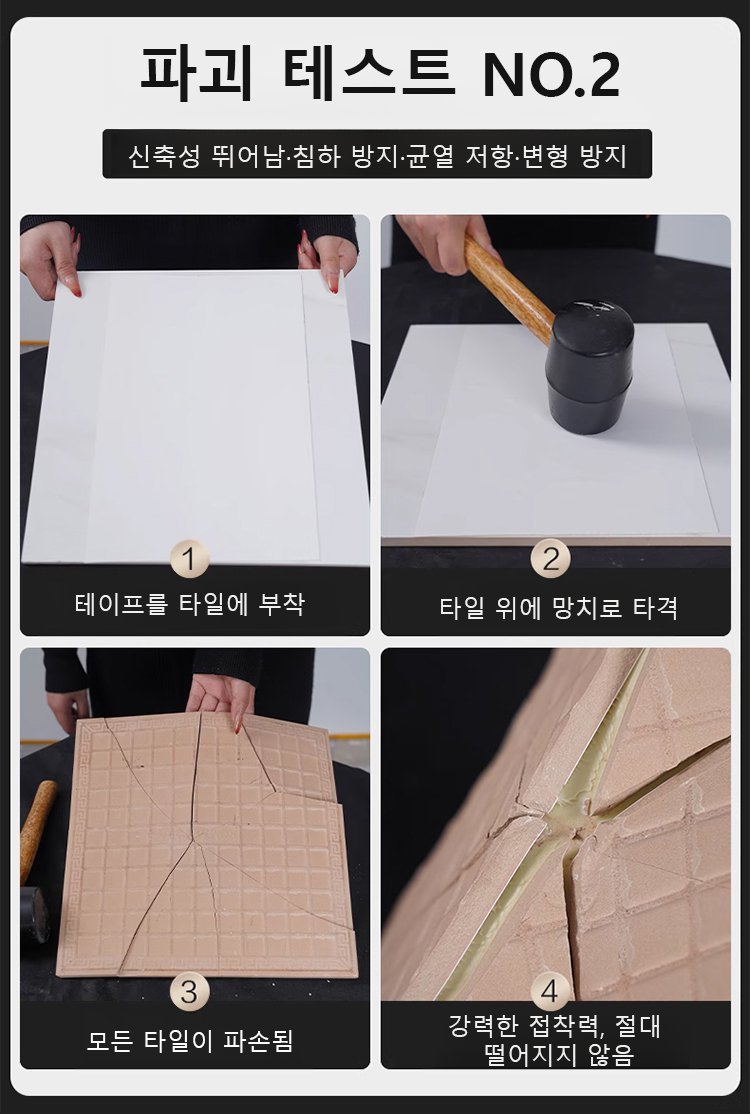 파괴 테스트 NO.2

신축성 뛰어남·침하 방지·균열 저항·변형 방지

1
테이프를 타일에 부착

2
타일 위에 망치로 타격

3
모든 타일이 파손됨

4
강력한 접착력, 절대 떨어지지 않음