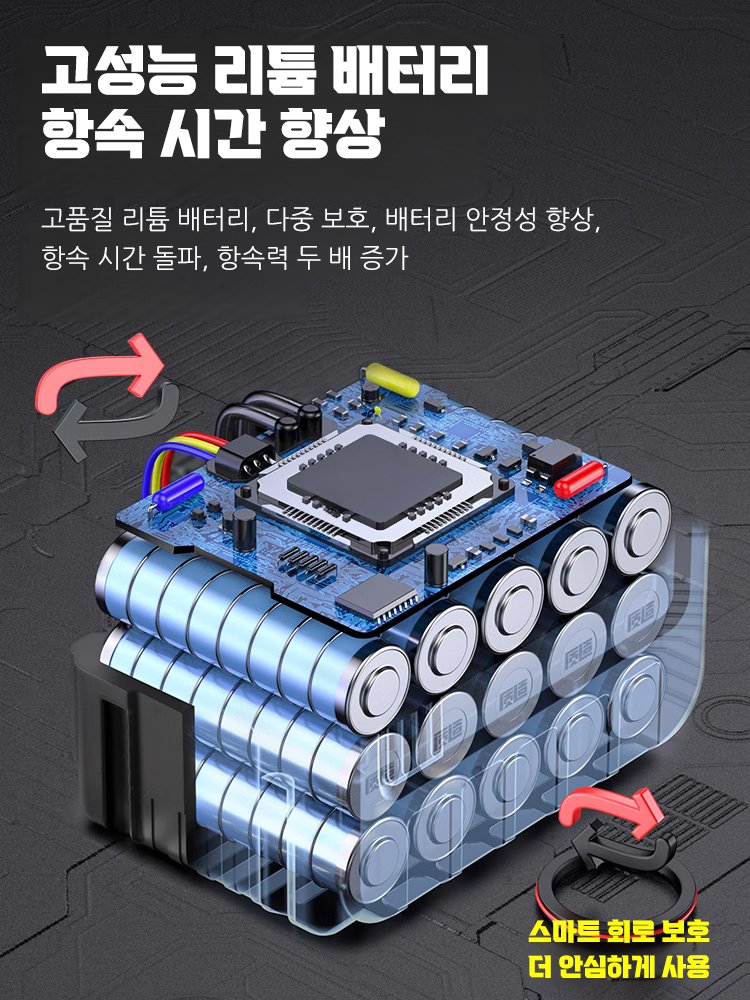 고성능 리튬 배터리
항속 시간 향상

고품질 리튬 배터리, 다중 보호, 배터리 안정성 향상, 항속 시간 돌파, 항속력 두 배 증가

스마트 회로 보호
더 안심하게 사용