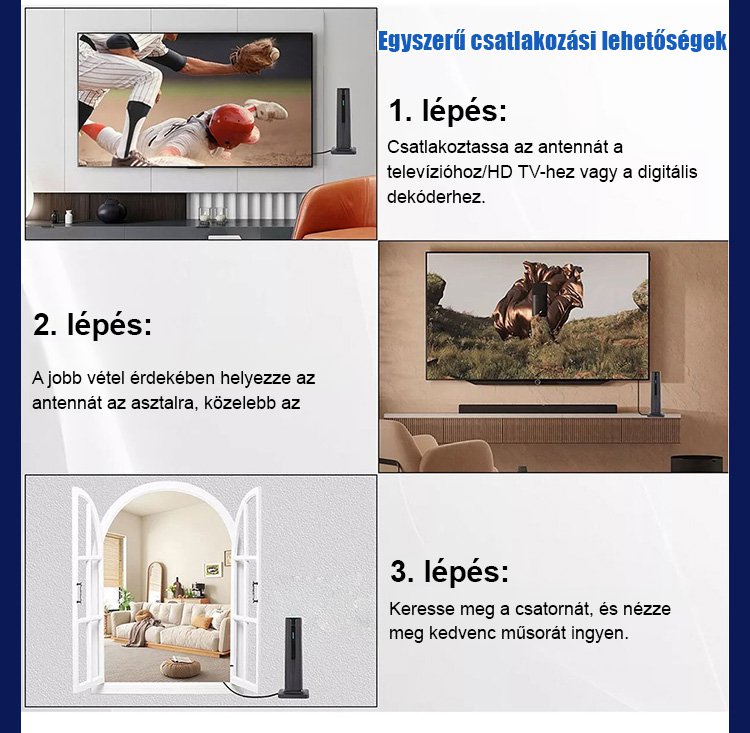 Egyszerű csatlakozási lehetőségek

1. lépés:

Csatlakoztassa az antennát a televízióhoz/HD TV-hez vagy a digitális dekóderhez.

2. lépés:

A jobb vétel érdekében helyezze az antennát az asztalra, közelebb az

3. lépés:

Keresse meg a csatornát, és nézze meg kedvenc műsorát ingyen.