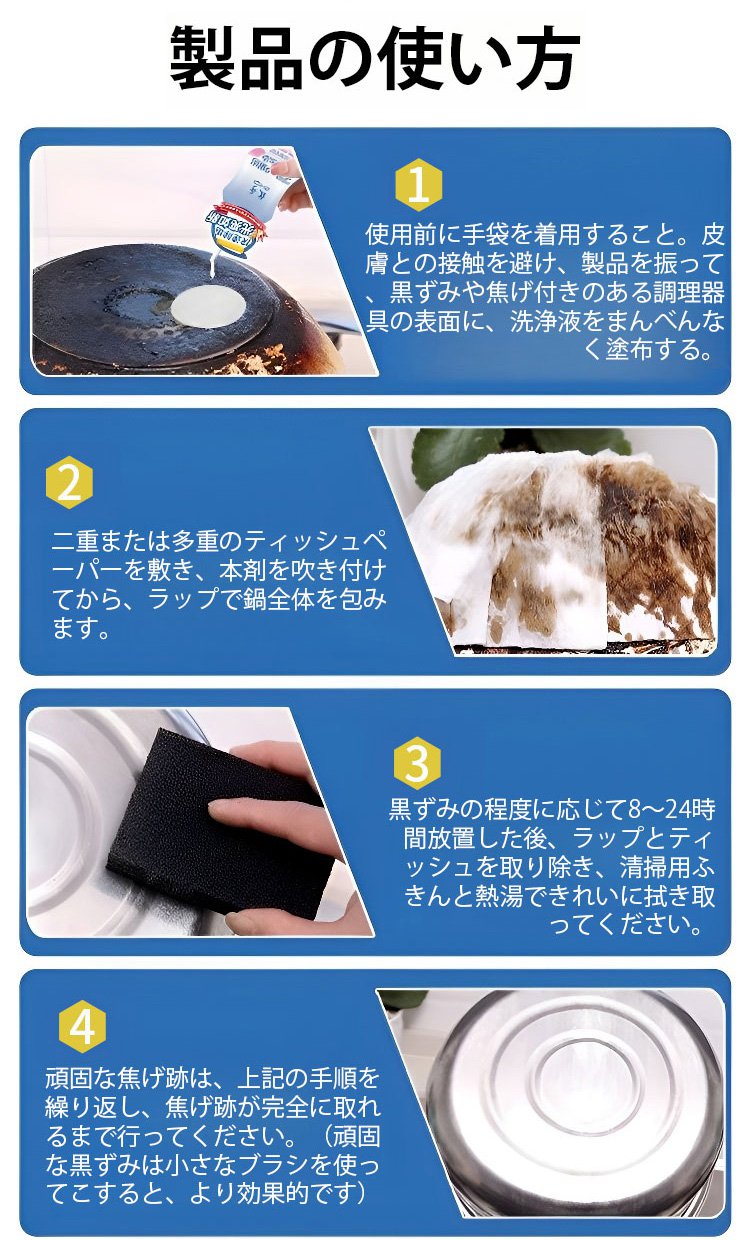 製品の使い方

1

使用前に手袋を着用すること。皮膚との接触を避け、製品を振って、黒ずみや焦げ付きのある調理器具の表面に、洗浄液をまんべんなく塗布する。

2

二重または多重のティッシュペーパーを敷き、本剤を吹き付けてから、ラップで鍋全体を包みます。

3

黒ずみの程度に応じて8～24時間放置した後、ラップとティッシュを取り除き、清掃用ふきんと熱湯できれいに拭き取ってください。

4

頑固な焦げ跡は、上記の手順を繰り返し、焦げ跡が完全に取れるまで行ってください。（頑固な黒ずみは小さなブラシを使ってこすると、より効果的です）