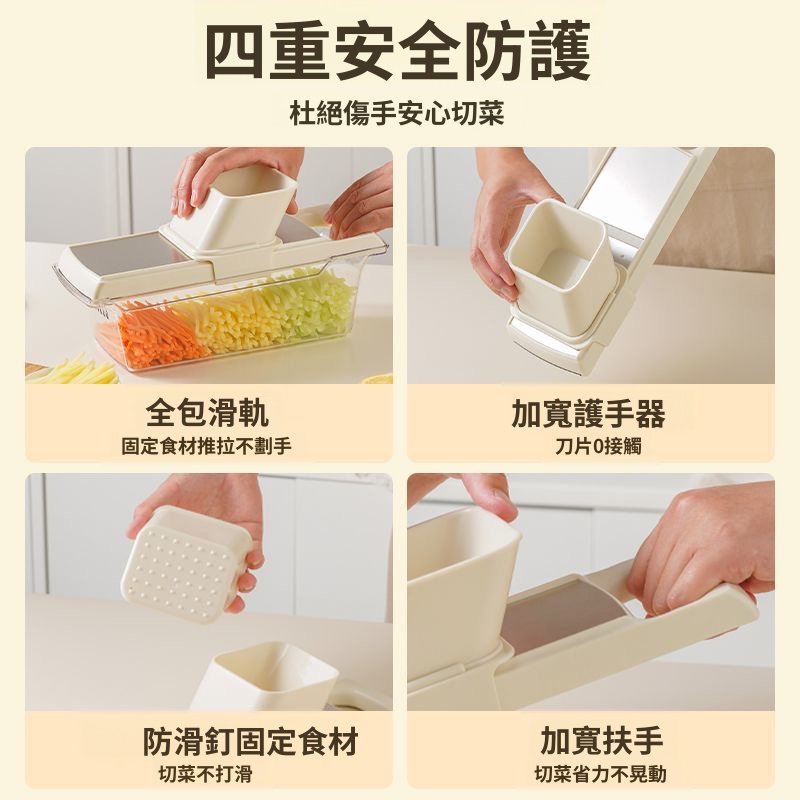 四重安全防護

杜絕傷手安心切菜

全包滑軌

固定食材推拉不劃手

加寬護手器

刀片0接觸

防滑釘固定食材

切菜不打滑

加寬扶手

切菜省力不晃動