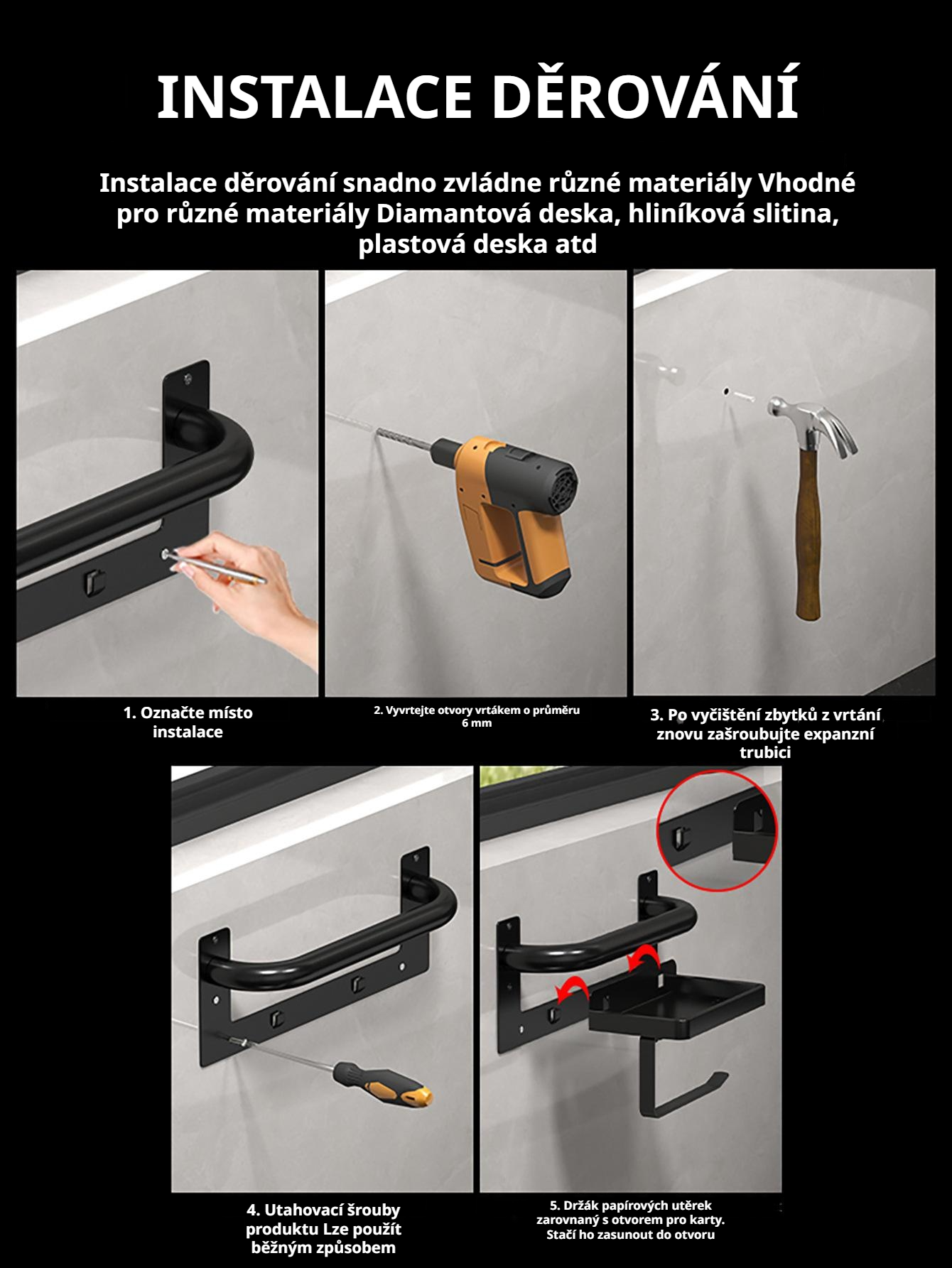 INSTALACE DĚROVÁNÍ

Instalace děrování snadno zvládne různé materiály Vhodné pro různé materiály Diamantová deska, hliníková slitina, plastová deska atd

1. Označte místo instalace

2. Vyvrtejte otvory vrtákem o průměru 6 mm

3. Po vyčištění zbytků z vrtání znovu zašroubujte expanzní trubici

4. Utahovací šrouby produktu Lze použít běžným způsobem

5. Držák papírových utěrek zarovnaný s otvorem pro karty. Stačí ho zasunout do otvoru