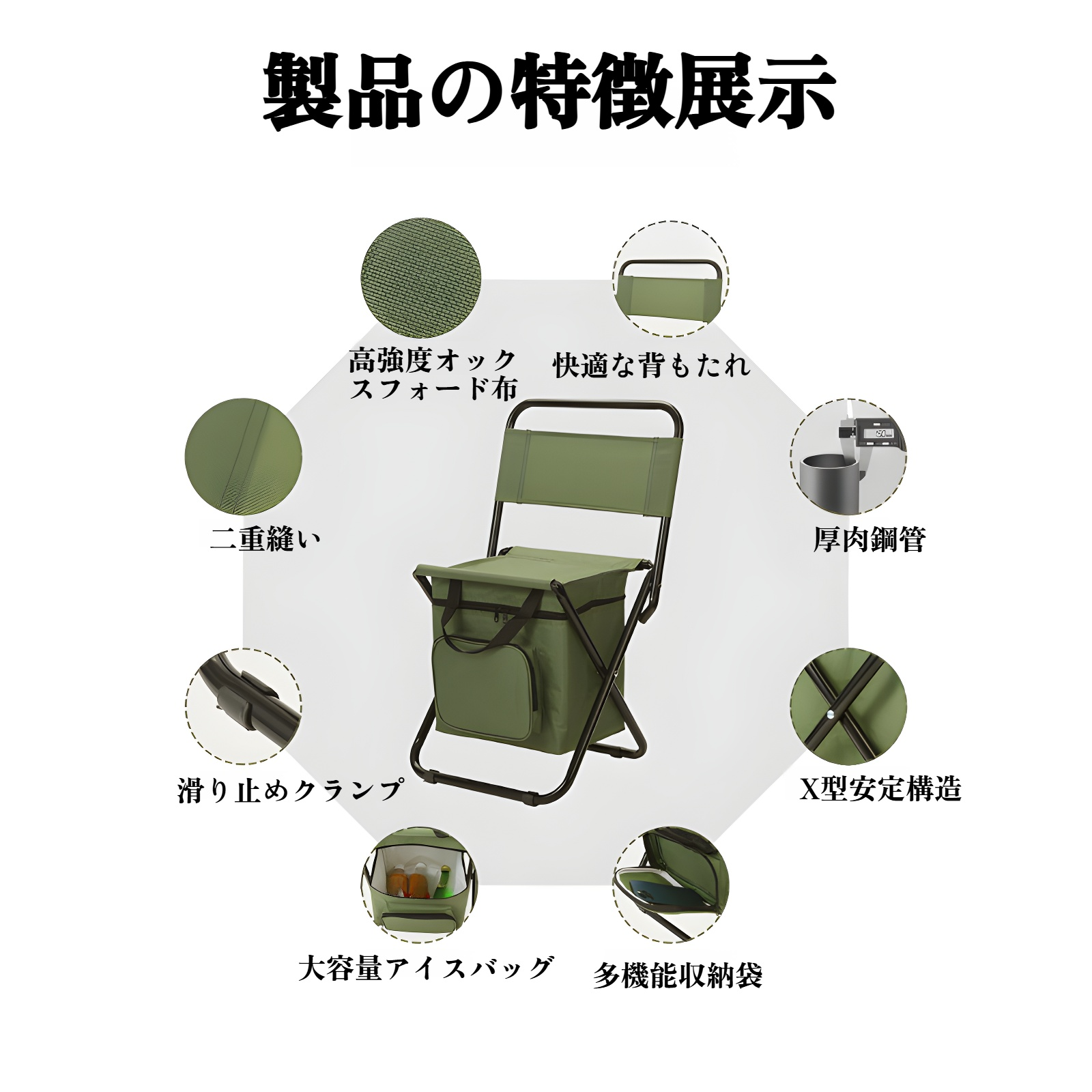 製品の特徴展示

高強度オックスフォード布

快適な背もたれ

二重縫い

厚肉鋼管

滑り止めクランプ

X型安定構造

大容量アイスバッグ

多機能収納袋