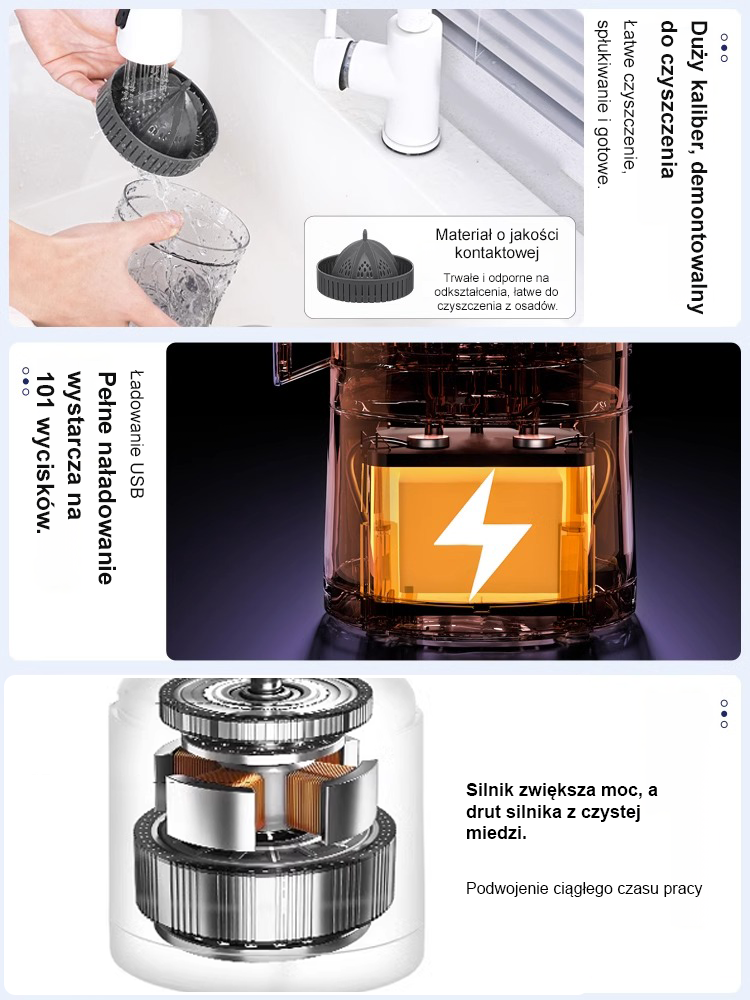 Duży kaliber, demontowalny do czyszczenia

Łatwe czyszczenie, spłukiwanie i gotowe.

Materiał o jakości kontaktowej

Trwałe i odporne na odkształcenia, łatwe do czyszczenia z osadów.

Ładowanie USB

Pełne naładowanie wystarcza na 101 wycisków.

Silnik zwiększa moc, a drut silnika z czystej miedzi.

Podwojenie ciągłego czasu pracy