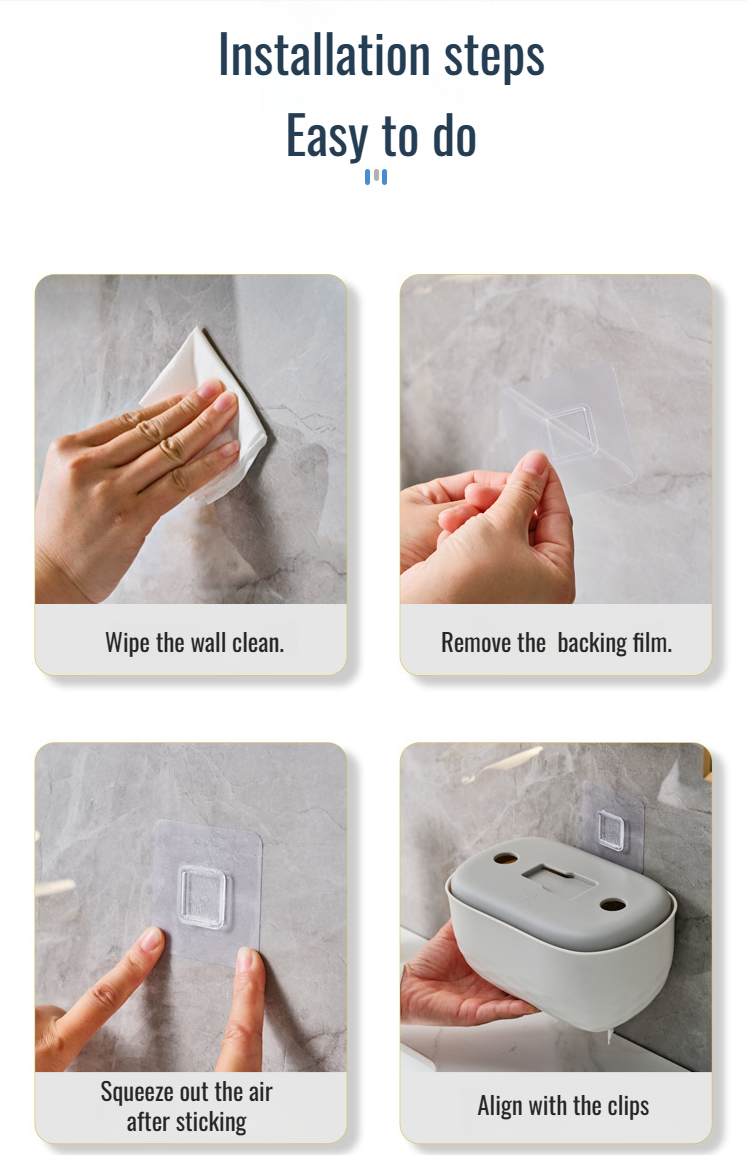 Installation steps
Easy to do

Wipe the wall clean.

Remove the  backing film.

Squeeze out the air
after sticking

Align with the clips