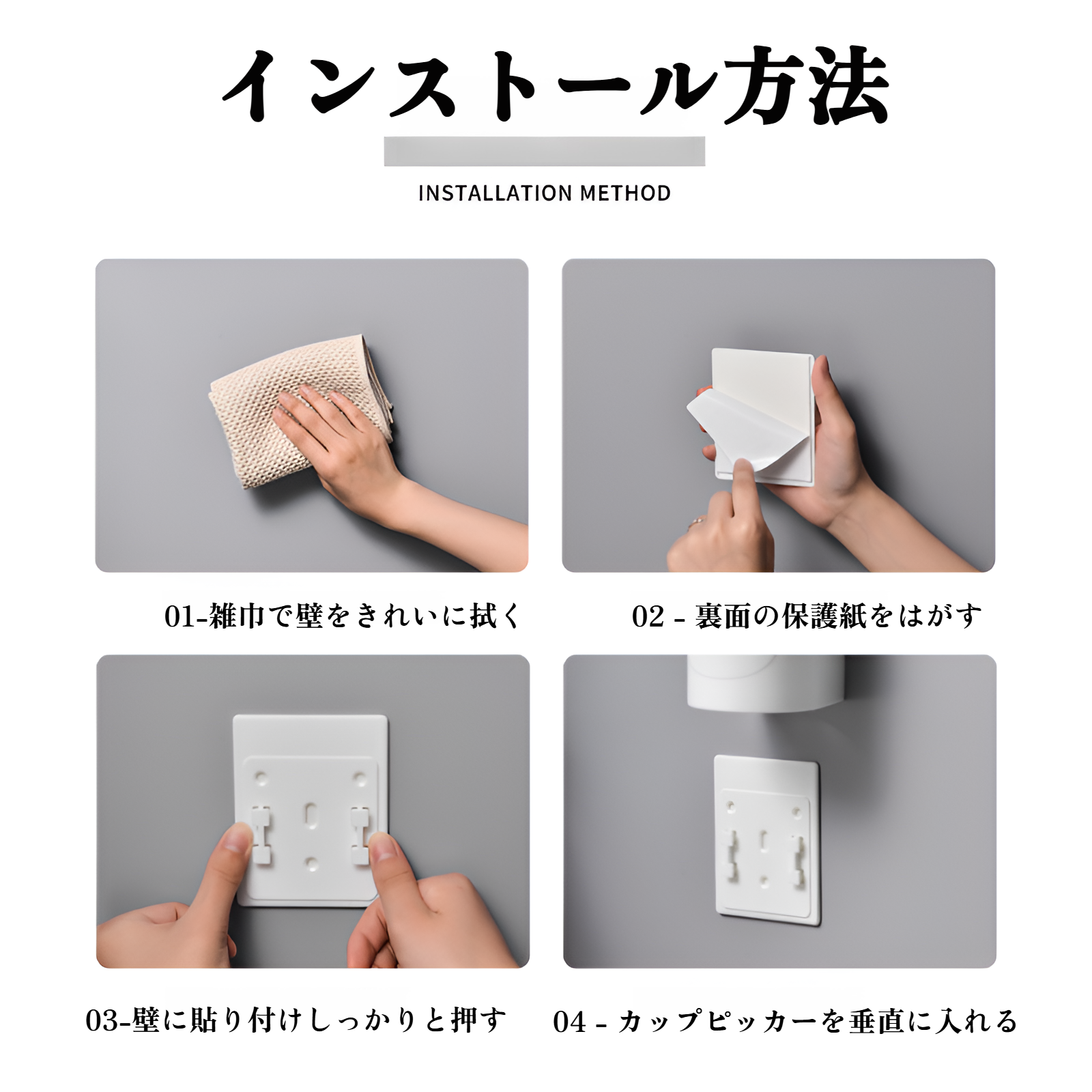 インストール方法

INSTALLATION METHOD

01-雑巾で壁をきれいに拭く

02 - 裏面の保護紙をはがす

03-壁に貼り付けしっかりと押す

04 - カップピッカーを垂直に入れる