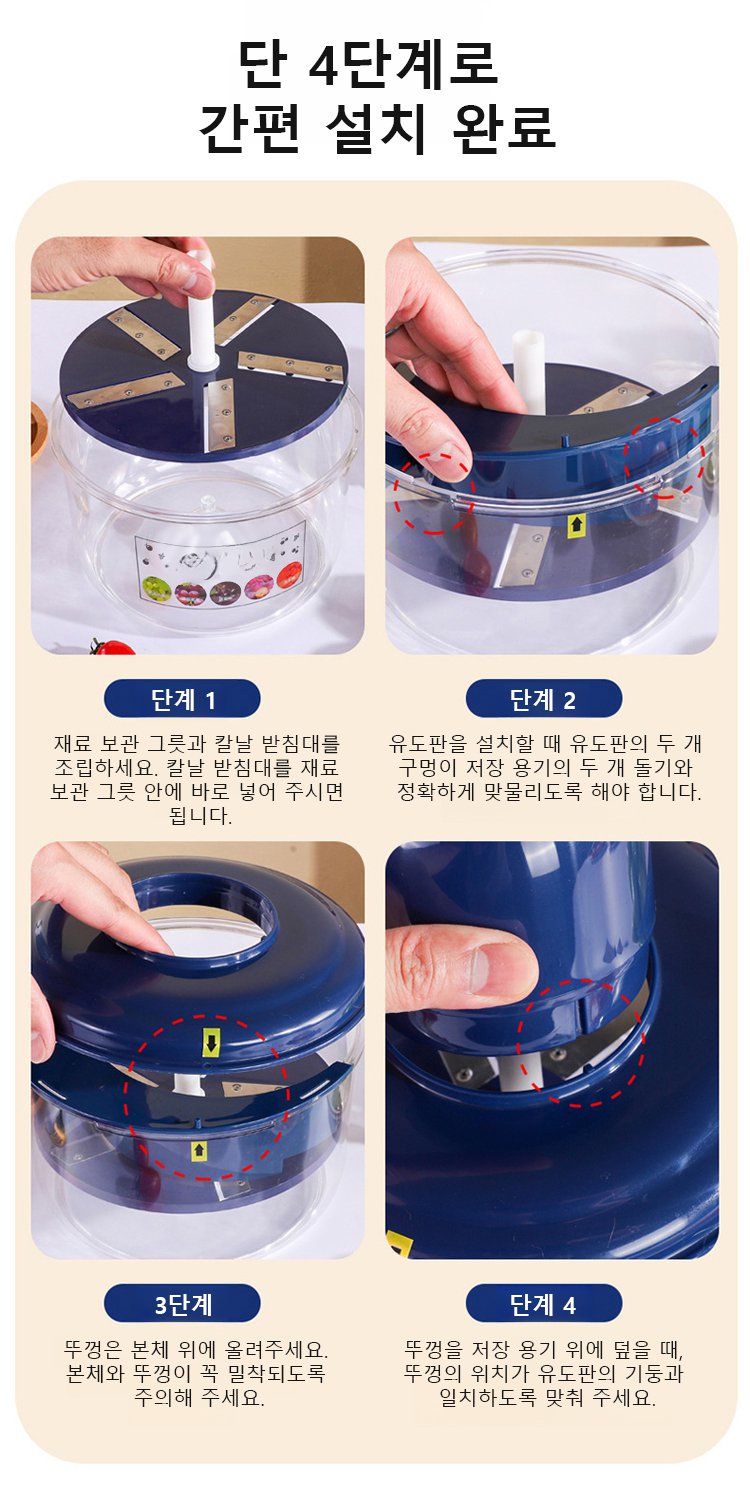 단 4단계로
간편 설치 완료

단계 1

재료 보관 그릇과 칼날 받침대를 조립하세요. 칼날 받침대를 재료 보관 그릇 안에 바로 넣어 주시면 됩니다.

단계 2

유도판을 설치할 때 유도판의 두 개 구멍이 저장 용기의 두 개 돌기와 정확하게 맞물리도록 해야 합니다.

3단계

뚜껑은 본체 위에 올려주세요. 본체와 뚜껑이 꼭 밀착되도록 주의해 주세요.

단계 4

뚜껑을 저장 용기 위에 덮을 때, 뚜껑의 위치가 유도판의 기둥과 일치하도록 맞춰 주세요.