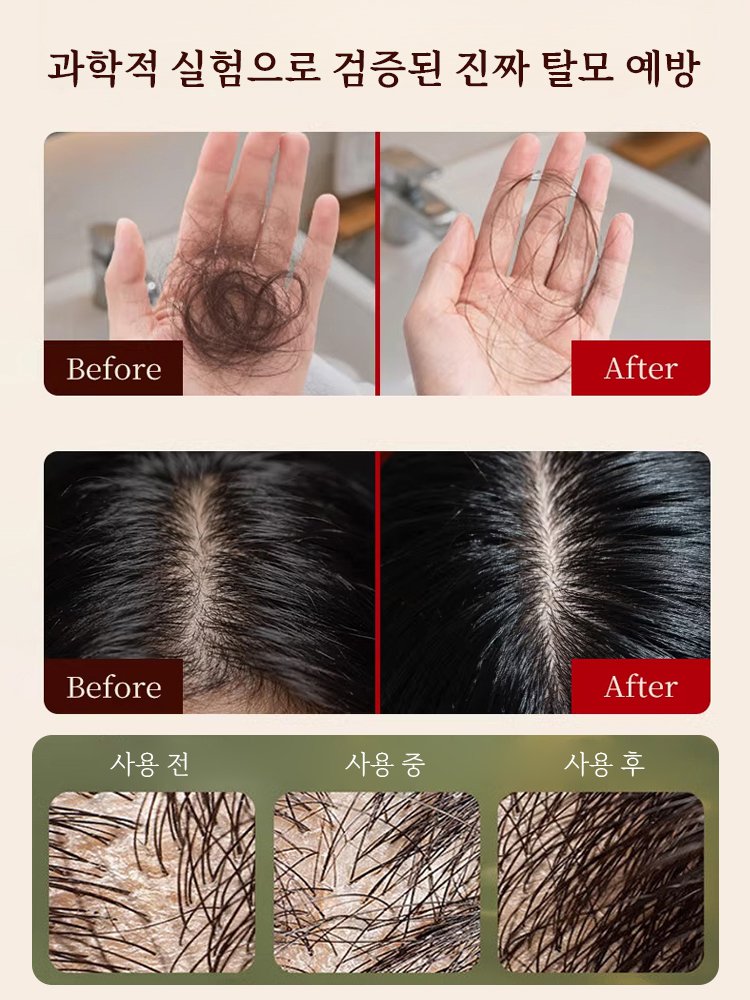 과학적 실험으로 검증된 진짜 탈모 예방

Before

After

Before

After

사용 전

사용 중

사용 후