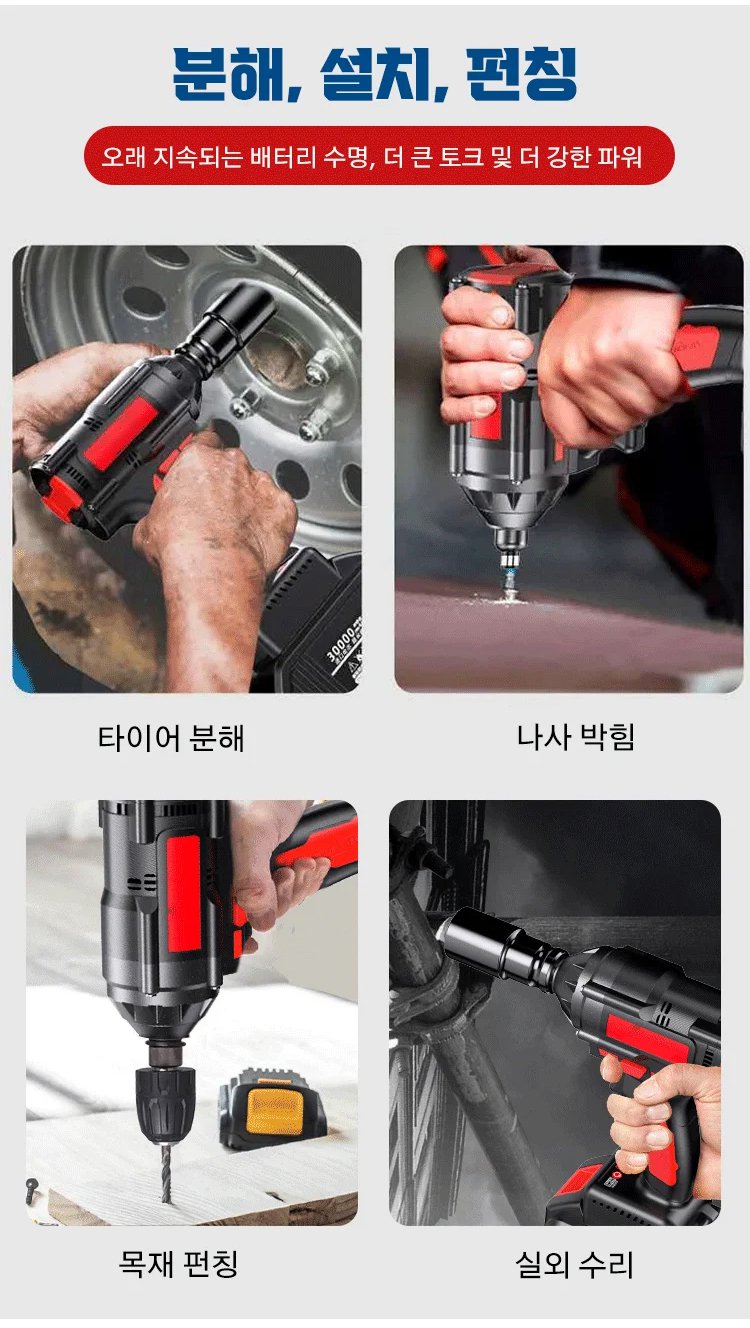 분해, 설치, 펀칭

오래 지속되는 배터리 수명, 더 큰 토크 및 더 강한 파워

30000

타이어 분해

나사 박힘

목재 펀칭

실외 수리