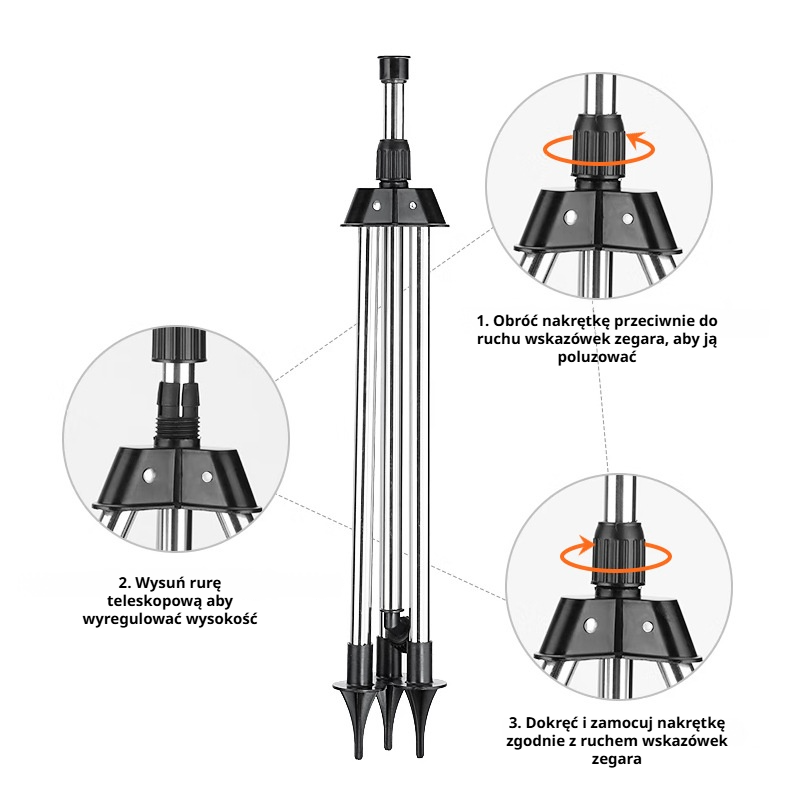 1. Obróć nakrętkę przeciwnie do ruchu wskazówek zegara, aby ją poluzować

2. Wysuń rurę teleskopową aby wyregulować wysokość

3. Dokręć i zamocuj nakrętkę zgodnie z ruchem wskazówek zegara